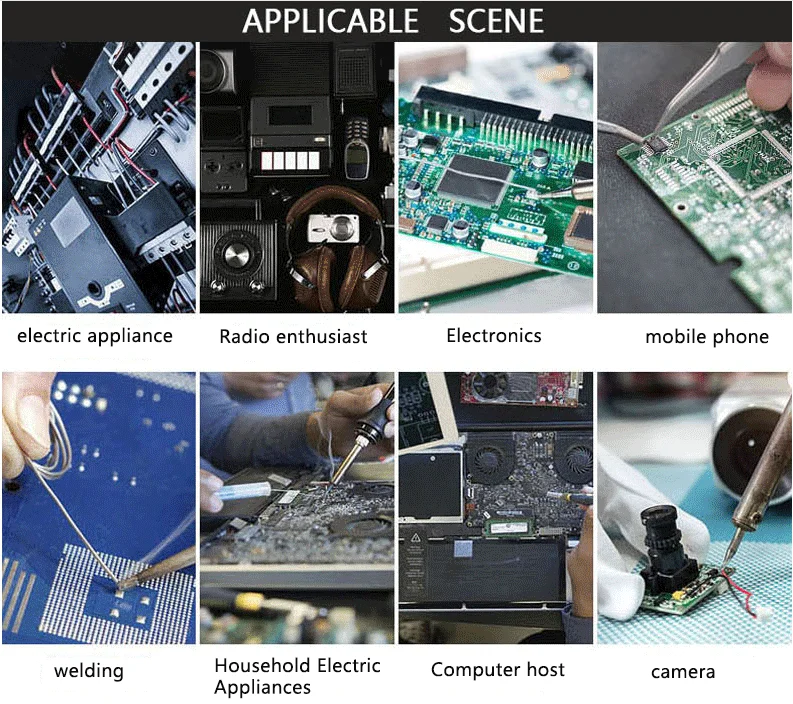 APPLICABLE SCENE

electric appliance

Radio enthusiast

Electronics

mobile phone

welding

Household Electric Appliances

Computer host

camera