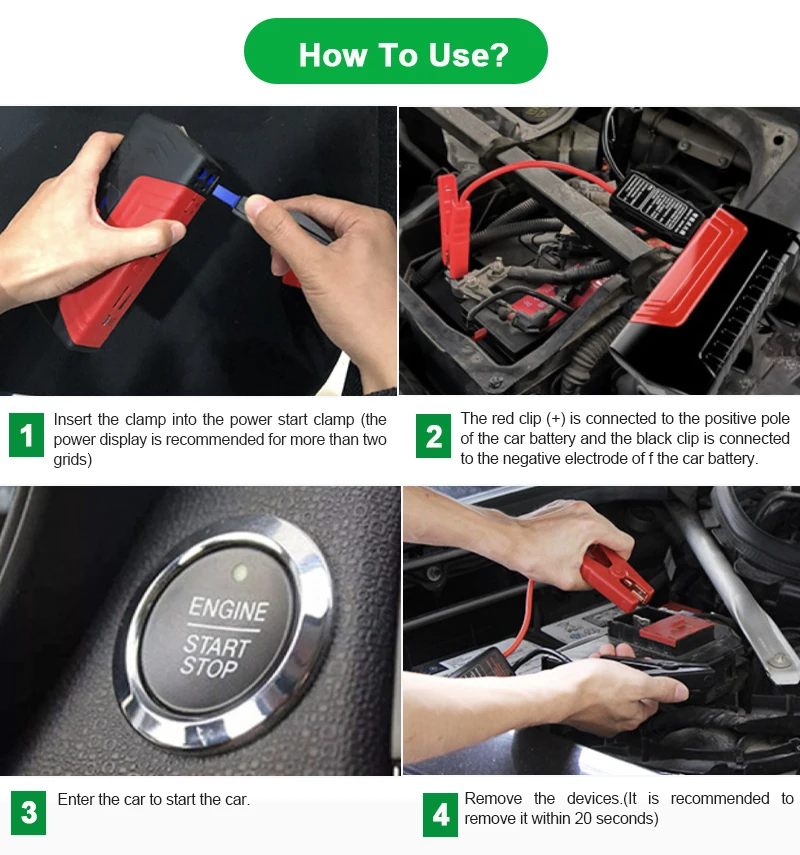 How To Use?

1 Insert the clamp into the power start clamp (the power display is recommended for more than two grids)

2 The red clip (+) is connected to the positive pole of the car battery and the black clip is connected to the negative electrode of f the car battery.

ENGINE
START
STOP

3 Enter the car to start the car.

4 Remove the devices.(It is recommended to remove it within 20 seconds)