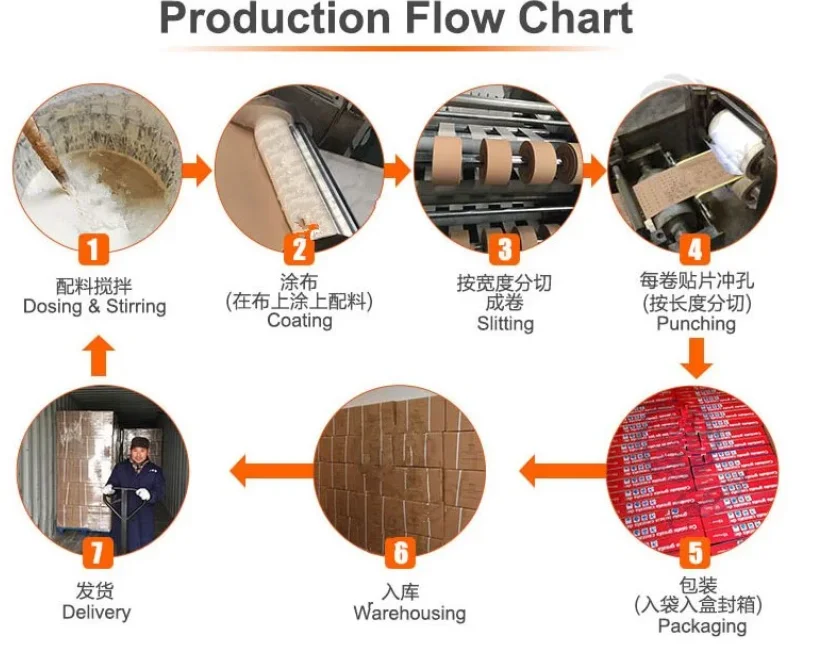 Production Flow Chart

1
配料搅拌
Dosing & Stirring

2
涂布
(在布上涂上配料)
Coating

3
按宽度分切
成卷
Slitting

4
每卷贴片冲孔
(按长度分切)
Punching

5
包装
(入袋入盒封箱)
Packaging

6
入库
Warehousing

7
发货
Delivery