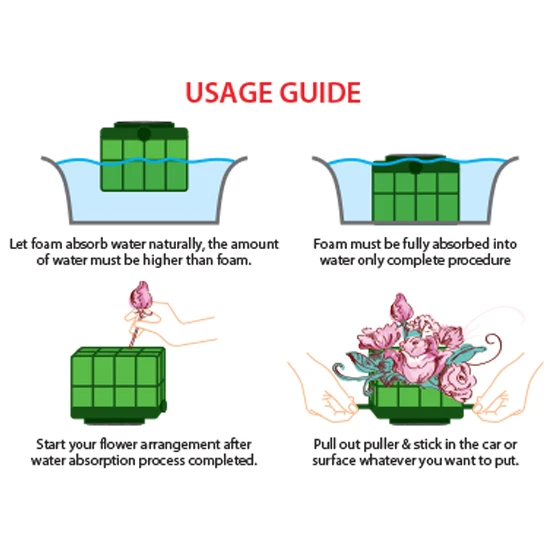 USAGE GUIDE

Let foam absorb water naturally, the amount of water must be higher than foam.

Foam must be fully absorbed into water only complete procedure

Start your flower arrangement after water absorption process completed.

Pull out puller & stick in the car or surface whatever you want to put.