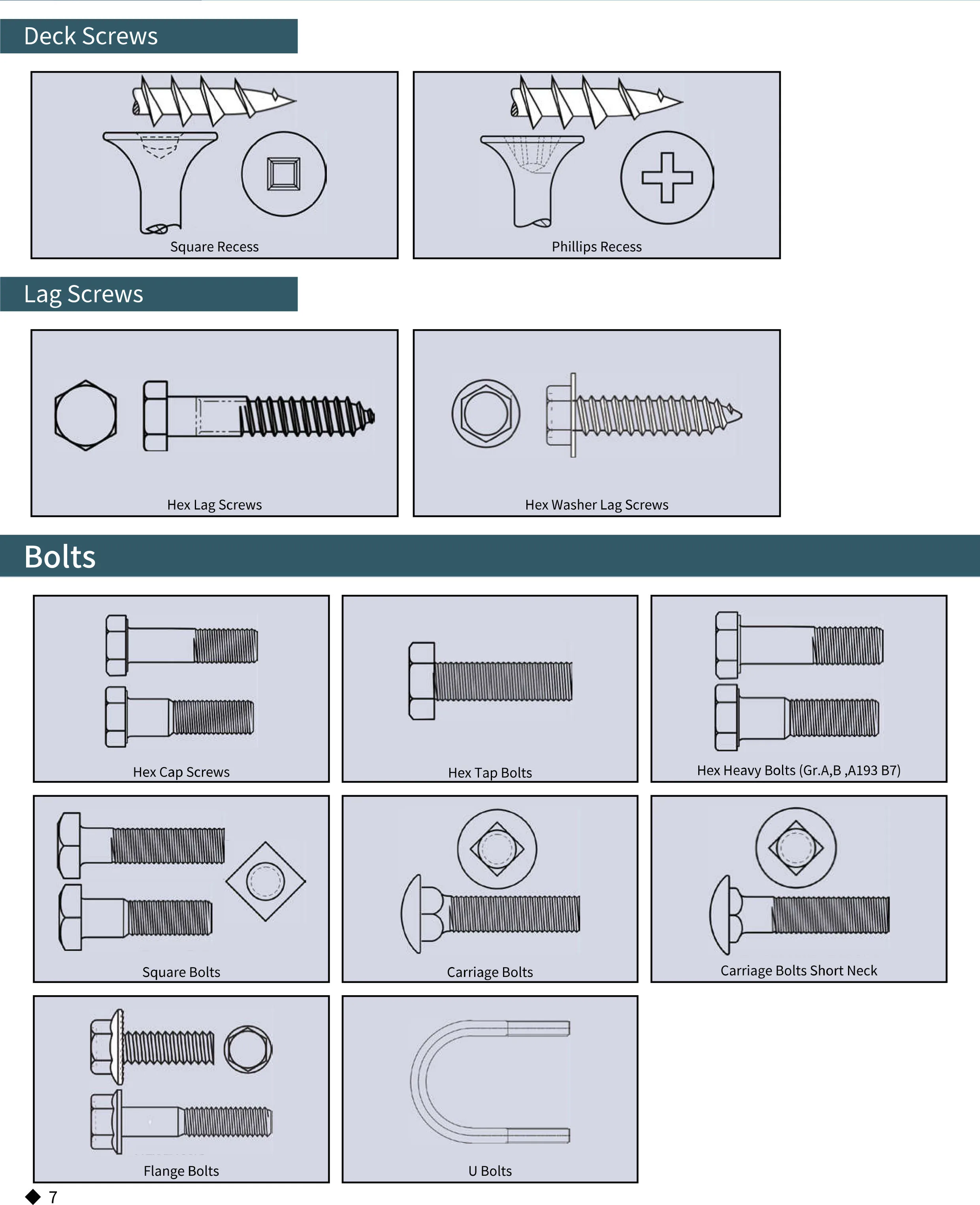 Deck Screws

Square Recess

Phillips Recess

Lag Screws

Hex Lag Screws

Hex Washer Lag Screws

Bolts

Hex Cap Screws

Hex Tap Bolts

Hex Heavy Bolts (Gr.A,B ,A193 B7)

Square Bolts

Carriage Bolts

Carriage Bolts Short Neck

Flange Bolts

U Bolts

◆ 7