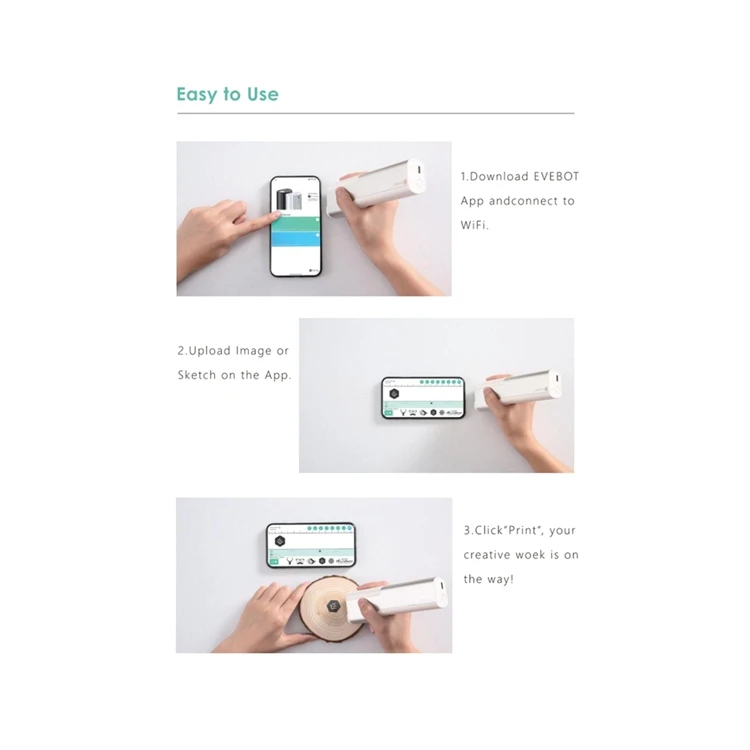 Easy to Use

1.Download EVEBOT App andconnect to WiFi.

2.Upload Image or Sketch on the App.

3.Click"Print", your creative woek is on the way!