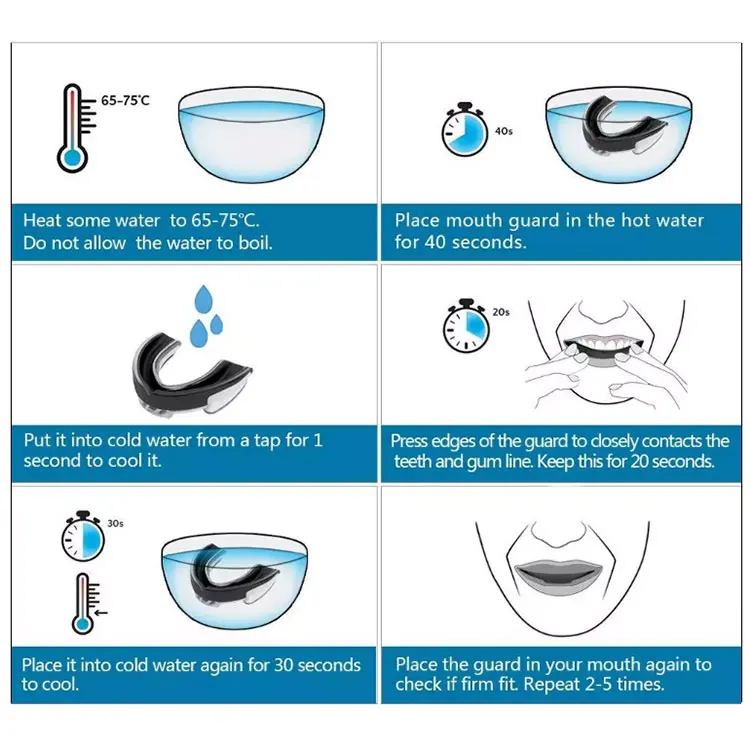 65-75℃

Heat some water to 65-75℃. Do not allow the water to boil.

40s

Place mouth guard in the hot water for 40 seconds.

Put it into cold water from a tap for 1 second to cool it.

20s

Press edges of the guard to closely contacts the teeth and gum line. Keep this for 20 seconds.

30s

Place it into cold water again for 30 seconds to cool.

Place the guard in your mouth again to check if firm fit. Repeat 2-5 times.