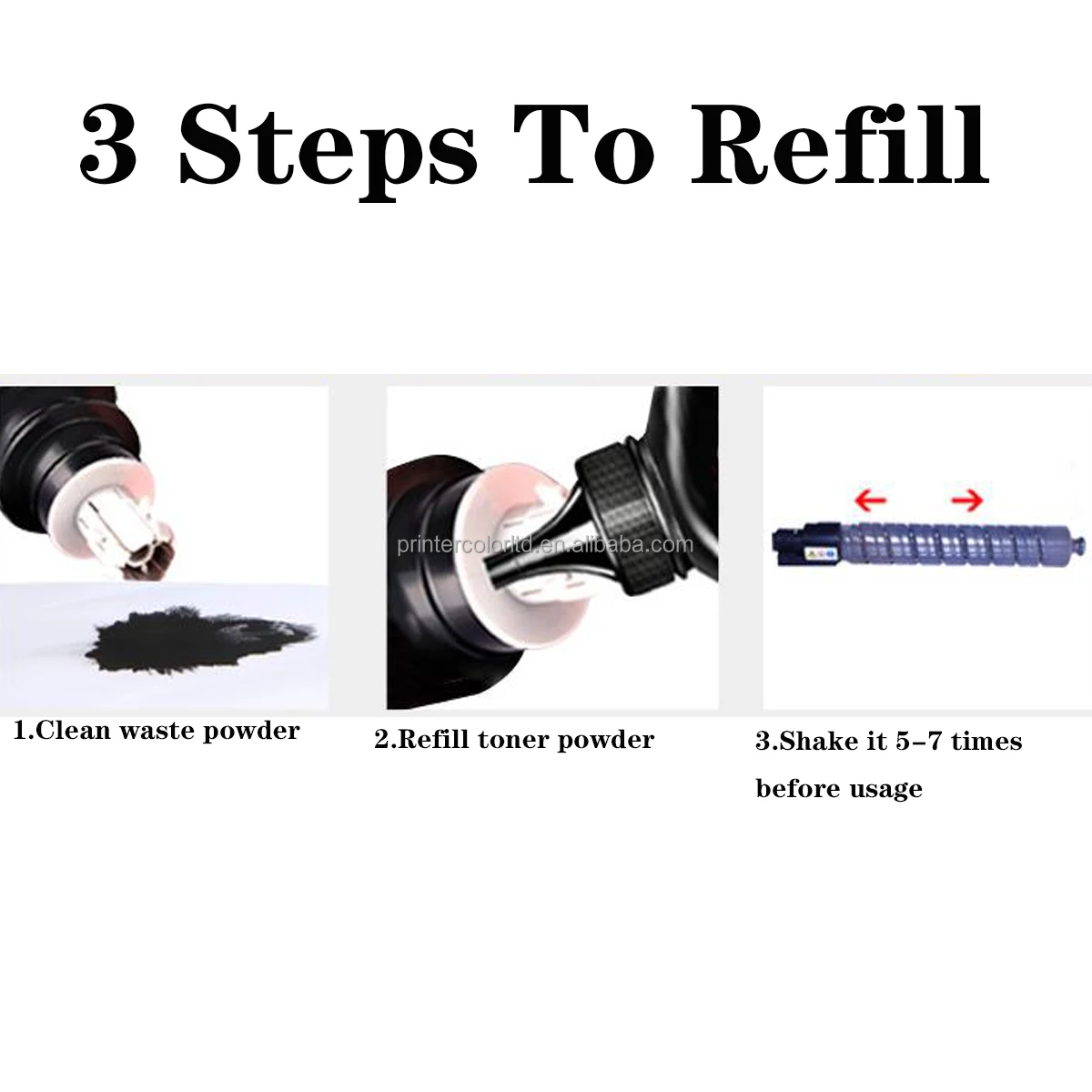 3 Steps To Refill

printercolorltd.en.alibaba.com

1.Clean waste powder

2.Refill toner powder

3.Shake it 5-7 times before usage