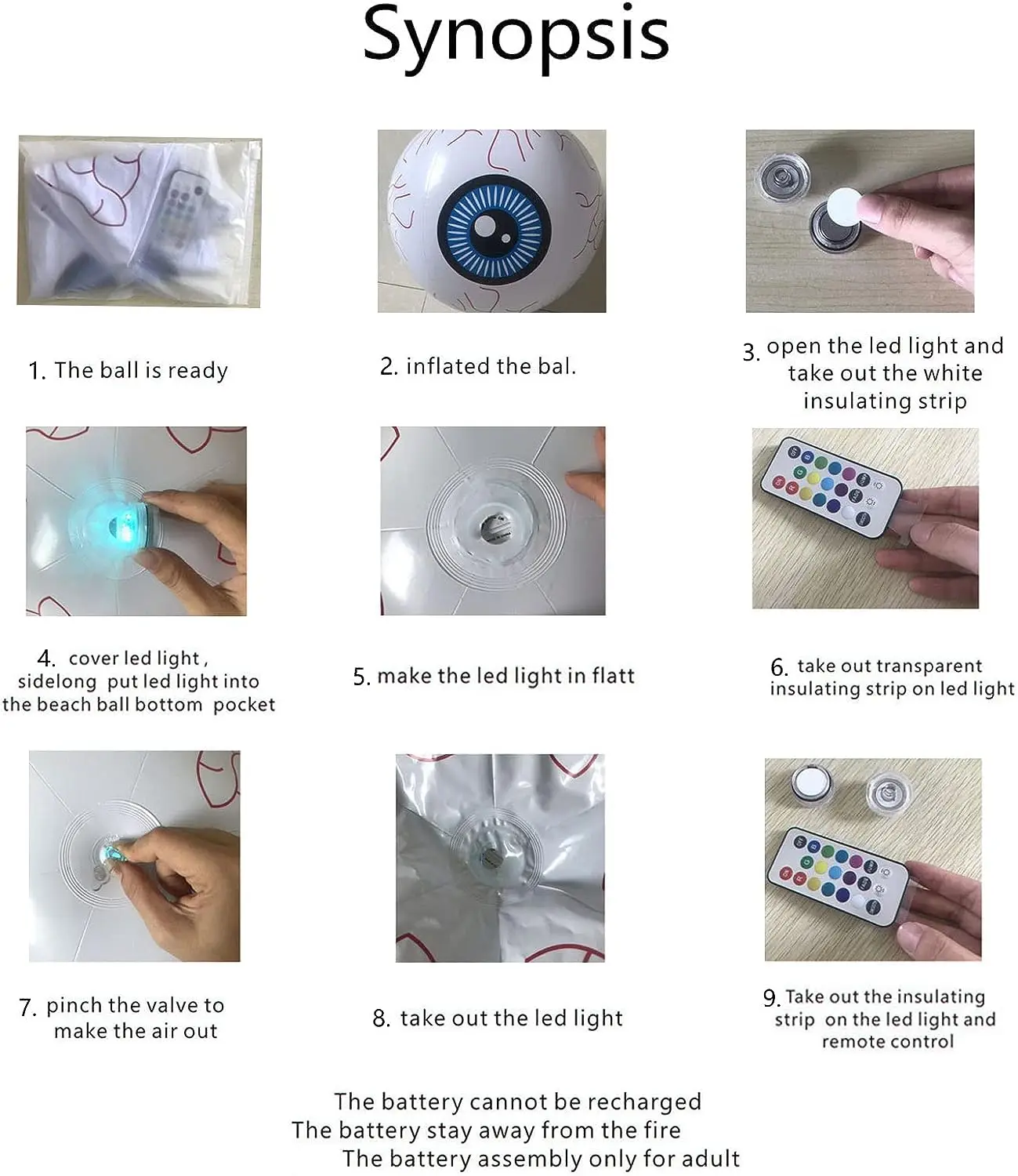 Synopsis

1. The ball is ready

2. inflated the bal.

3. open the led light and take out the white insulating strip

4. cover led light , sidelong put led light into the beach ball bottom pocket

5. make the led light in flatt

6. take out transparent insulating strip on led light

7. pinch the valve to make the air out

8. take out the led light

9. Take out the insulating strip on the led light and remote control

The battery cannot be recharged
The battery stay away from the fire
The battery assembly only for adult