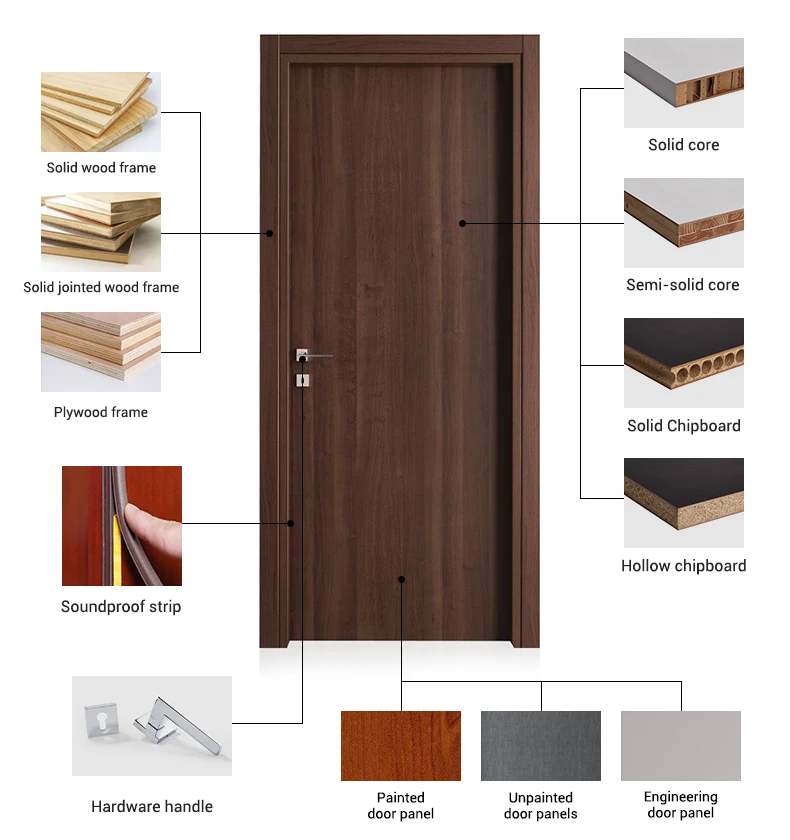 Solid wood frame

Solid jointed wood frame

Plywood frame

Soundproof strip

Hardware handle

Solid core

Semi-solid core

Solid Chipboard

Hollow chipboard

Painted door panel

Unpainted door panels

Engineering door panel