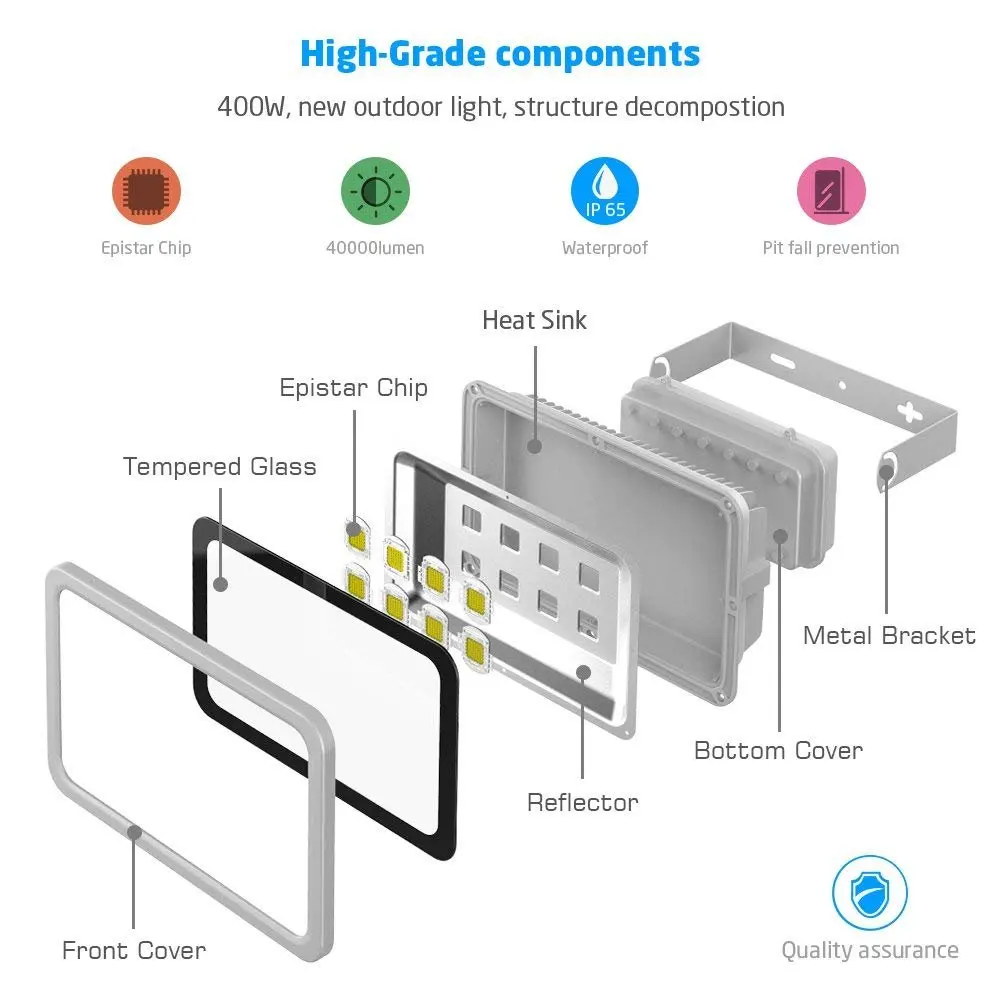 High-Grade components

400W, new outdoor light, structure decompostion

Epistar Chip

40000lumen

IP 65

Waterproof

Pit fall prevention

Heat Sink

Epistar Chip

Tempered Glass

Metal Bracket

Bottom Cover

Reflector

Front Cover

Quality assurance