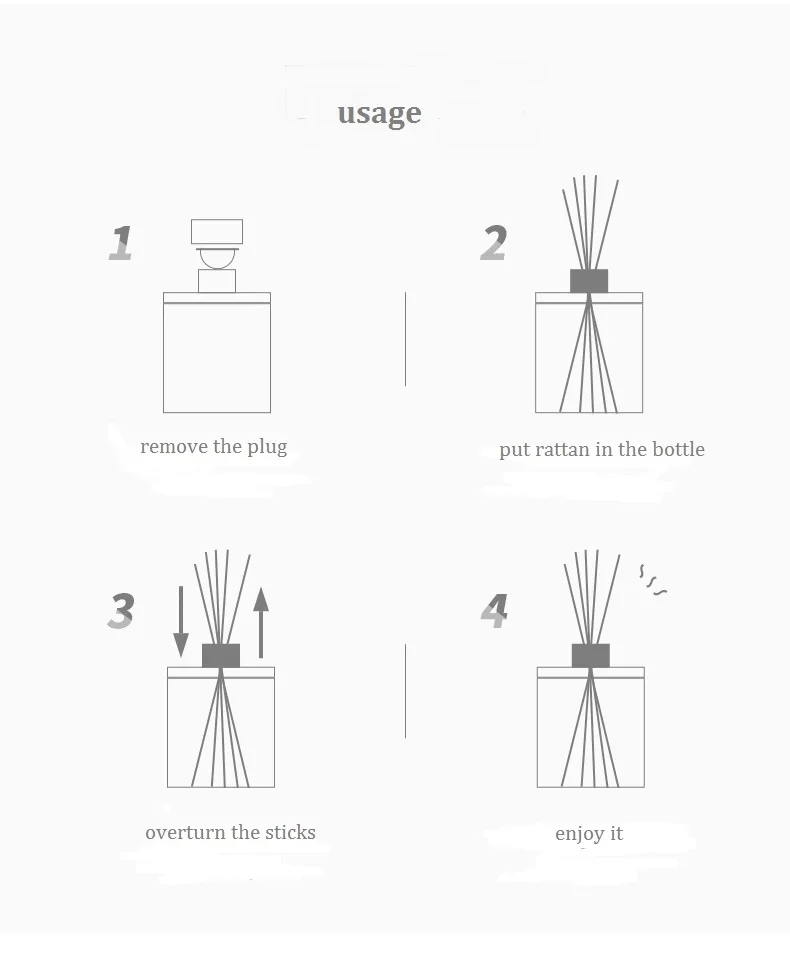 usage

1

remove the plug

2

put rattan in the bottle

3

overturn the sticks

4

enjoy it