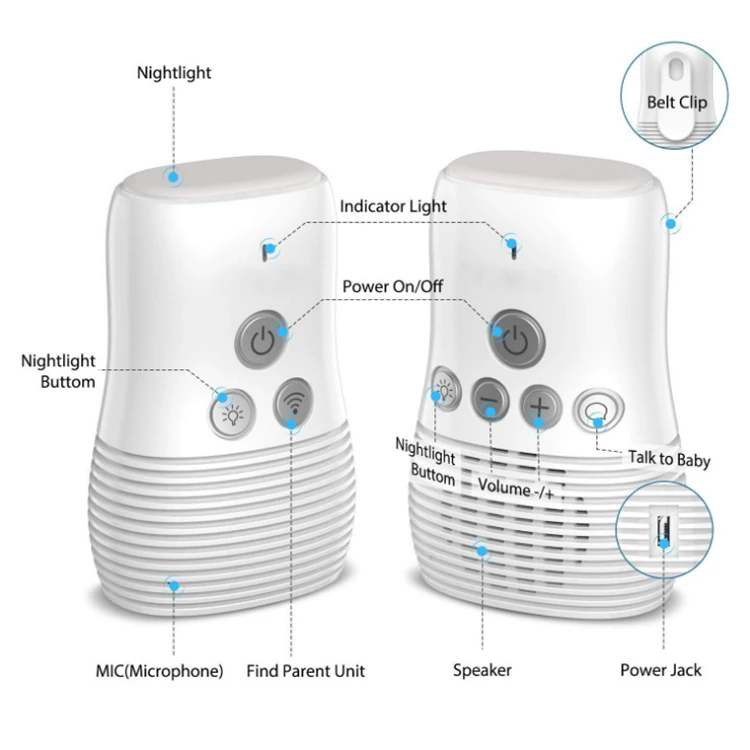 Nightlight

Belt Clip

Indicator Light

Power On/Off

Nightlight Buttom

Nightlight Buttom

Volume -/+

Talk to Baby

MIC(Microphone)

Find Parent Unit

Speaker

Power Jack