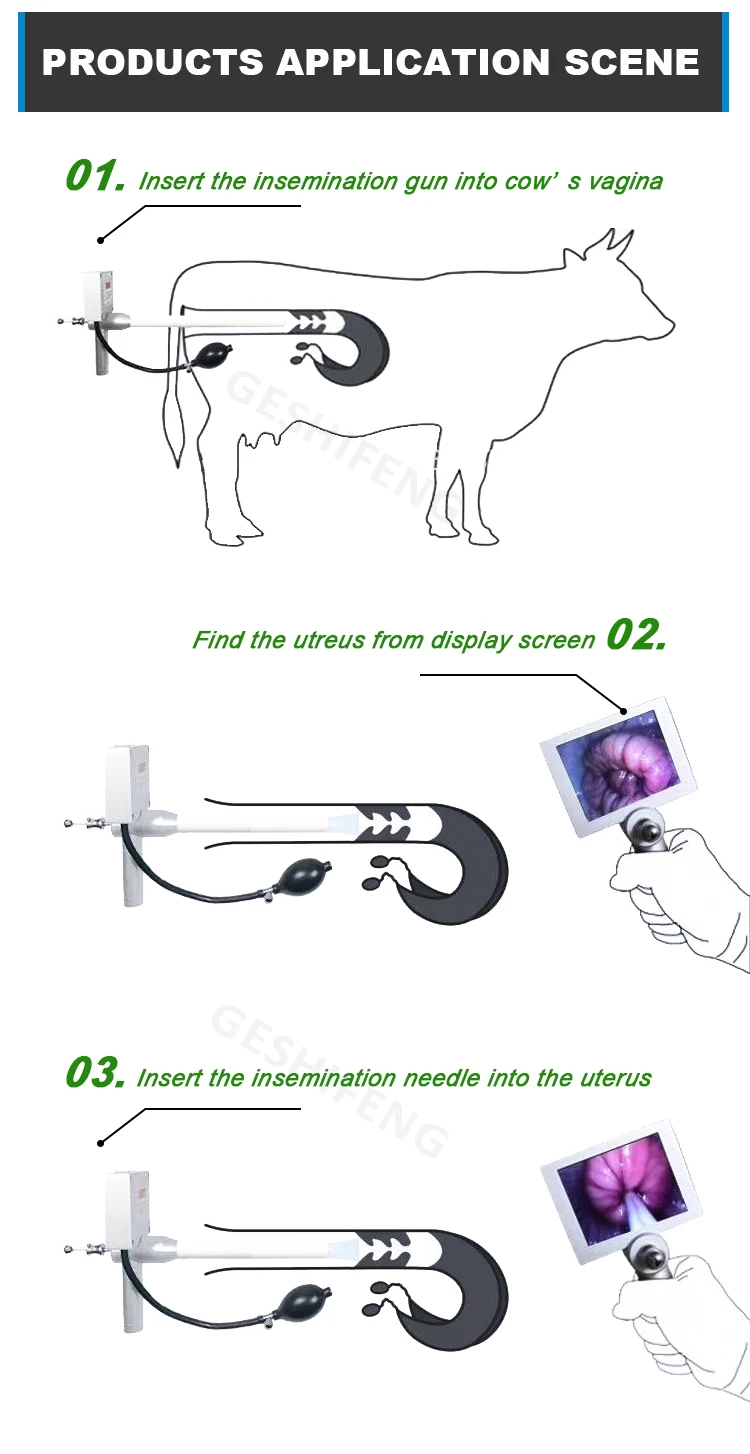 PRODUCTS APPLICATION SCENE

01. Insert the insemination gun into cow' s vagina

GESHIFENG

Find the utreus from display screen 02.

GESHIFENG

03. Insert the insemination needle into the uterus