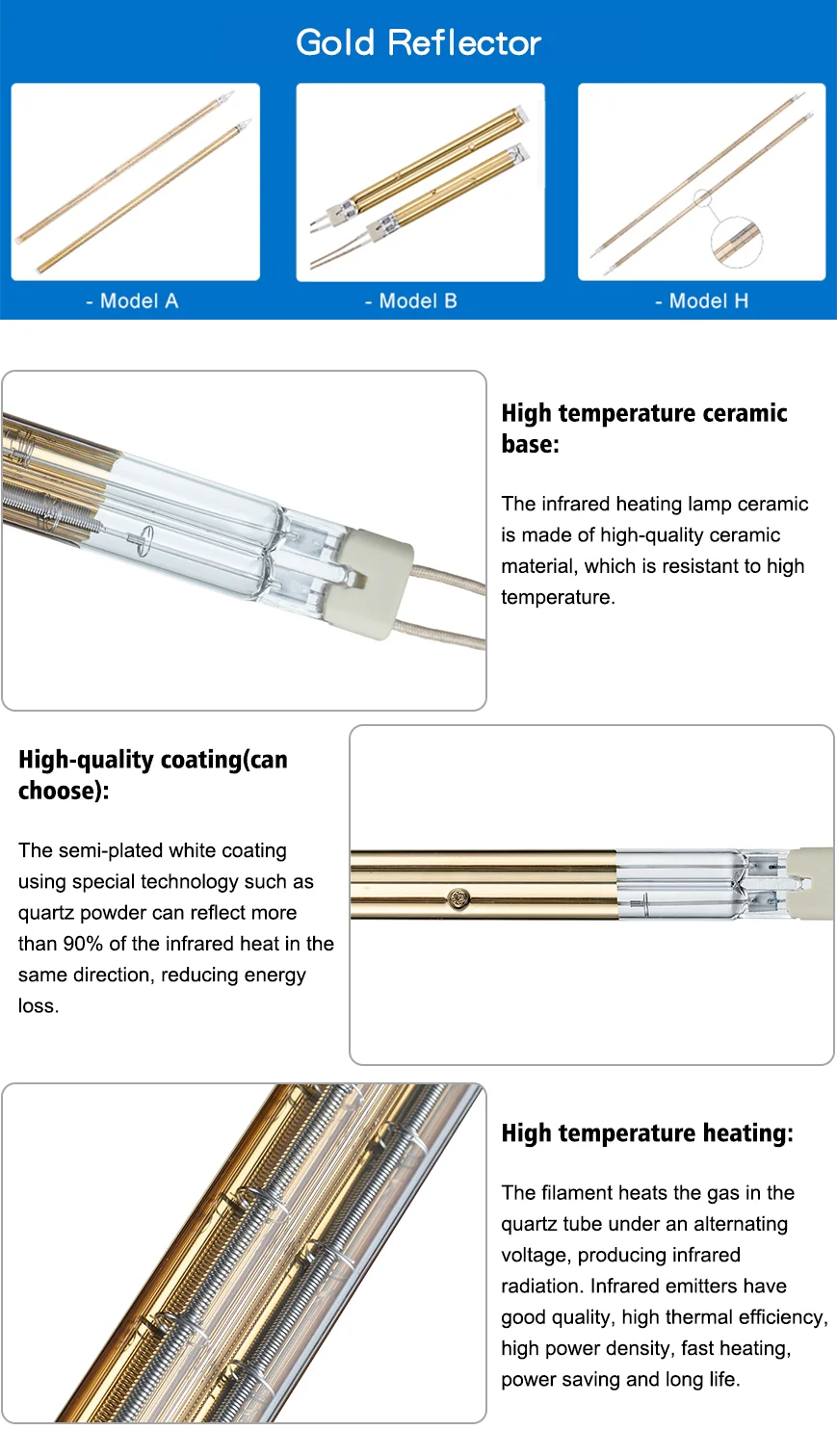 Gold Reflector

- Model A

- Model B

- Model H

High temperature ceramic base:

The infrared heating lamp ceramic is made of high-quality ceramic material, which is resistant to high temperature.

High-quality coating(can choose):

The semi-plated white coating using special technology such as quartz powder can reflect more than 90% of the infrared heat in the same direction, reducing energy loss.

High temperature heating:

The filament heats the gas in the quartz tube under an alternating voltage, producing infrared radiation. Infrared emitters have good quality, high thermal efficiency, high power density, fast heating, power saving and long life.