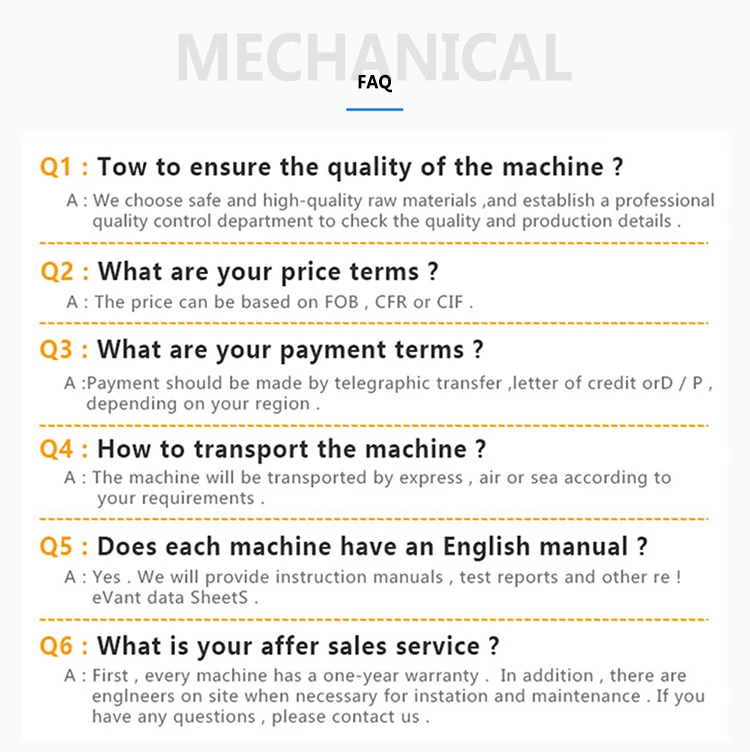 MECHANICAL
FAQ

Q1 : Tow to ensure the quality of the machine ?
A : We choose safe and high-quality raw materials ,and establish a professional quality control department to check the quality and production details .

Q2 : What are your price terms ?
A : The price can be based on FOB , CFR or CIF .

Q3 : What are your payment terms ?
A :Payment should be made by telegraphic transfer ,letter of credit orD / P , depending on your region .

Q4 : How to transport the machine ?
A : The machine will be transported by express , air or sea according to your requirements .

Q5 : Does each machine have an English manual ?
A : Yes . We will provide instruction manuals , test reports and other re ! eVant data SheetS .

Q6 : What is your affer sales service ?
A : First , every machine has a one-year warranty . In addition , there are englneers on site when necessary for instation and maintenance . If you have any questions , please contact us .