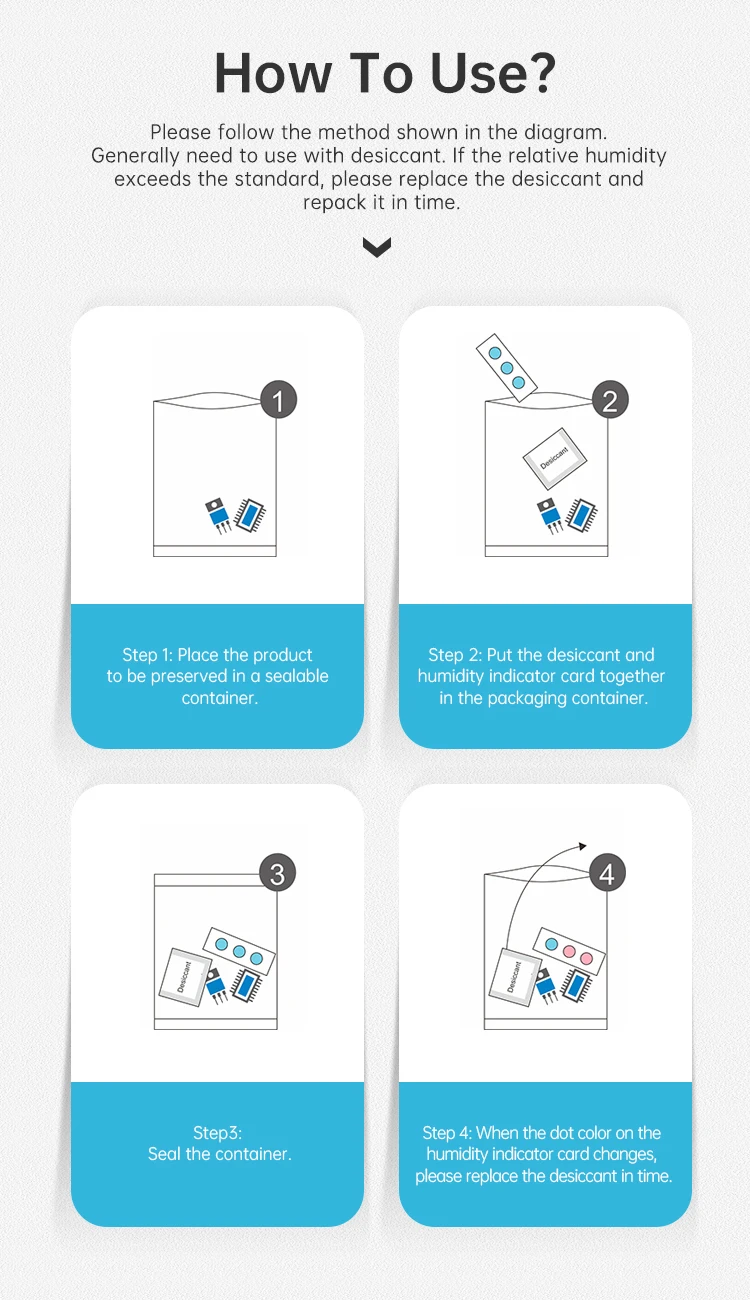 How To Use?

Please follow the method shown in the diagram. Generally need to use with desiccant. If the relative humidity exceeds the standard, please replace the desiccant and repack it in time.

1

Step 1: Place the product to be preserved in a sealable container.

2

Desiccant

Step 2: Put the desiccant and humidity indicator card together in the packaging container.

3

Desiccant

Step3: Seal the container.

4

Desiccant

Step 4: When the dot color on the humidity indicator card changes, please replace the desiccant in time.