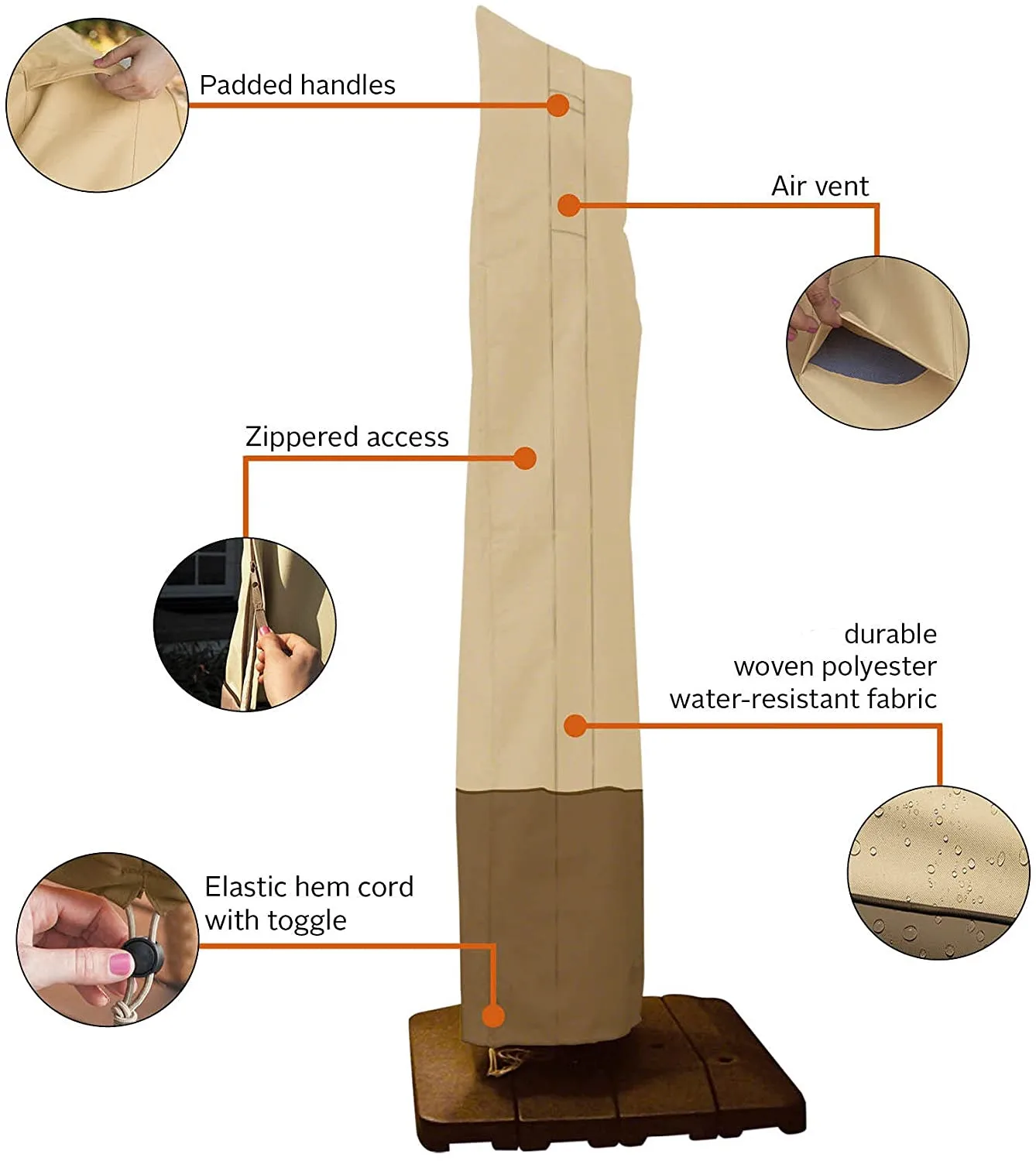 Padded handles

Air vent

Zippered access

durable
woven polyester
water-resistant fabric

Elastic hem cord
with toggle