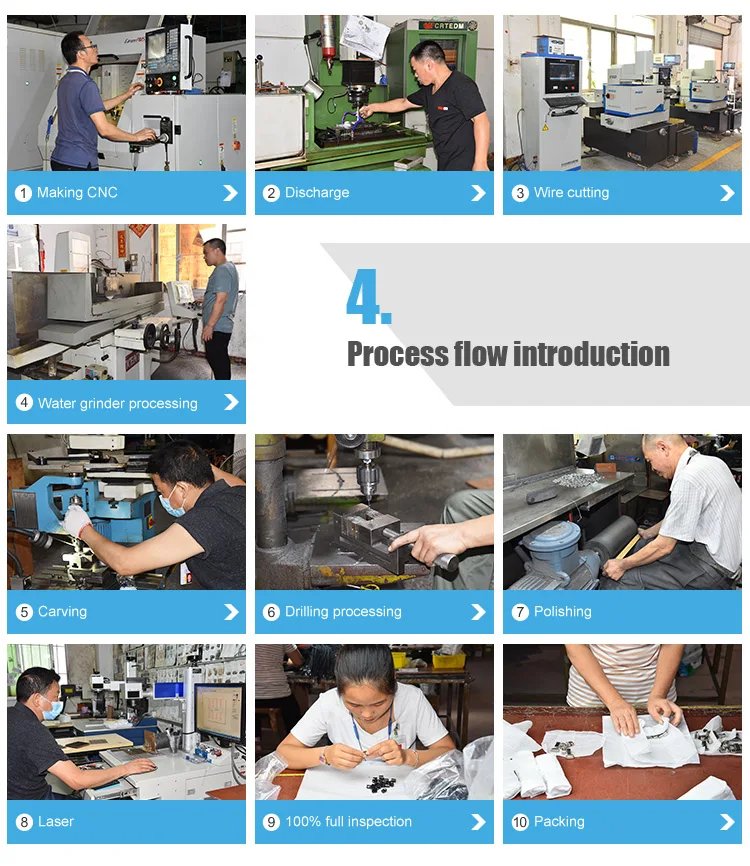 CRTEDM

1 Making CNC

2 Discharge

3 Wire cutting

4 Water grinder processing

4.

Process flow introduction

5 Carving

6 Drilling processing

7 Polishing

8 Laser

9 100% full inspection

10 Packing