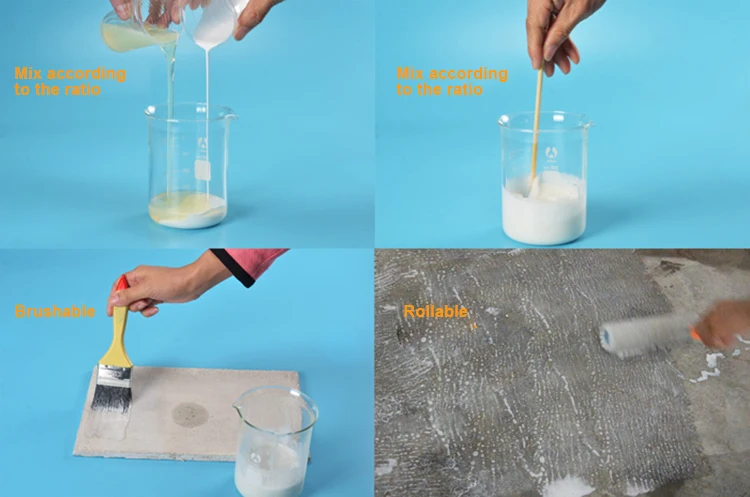 Mix according to the ratio

Mix according to the ratio

Brushable

Rollable