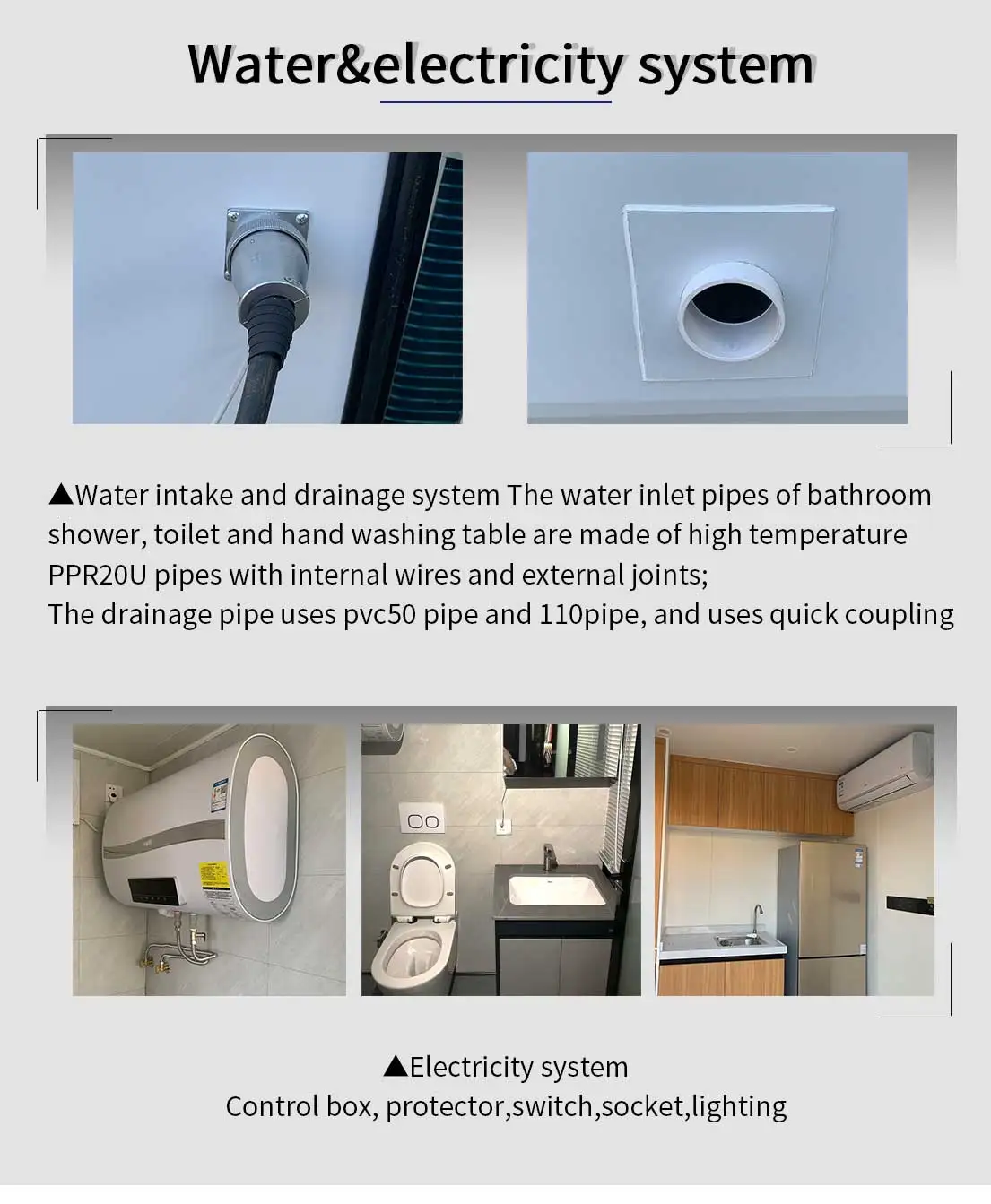 Water&electricity system

▲Water intake and drainage system The water inlet pipes of bathroom shower, toilet and hand washing table are made of high temperature PPR20U pipes with internal wires and external joints;
The drainage pipe uses pvc50 pipe and 110pipe, and uses quick coupling

▲Electricity system
Control box, protector,switch,socket,lighting