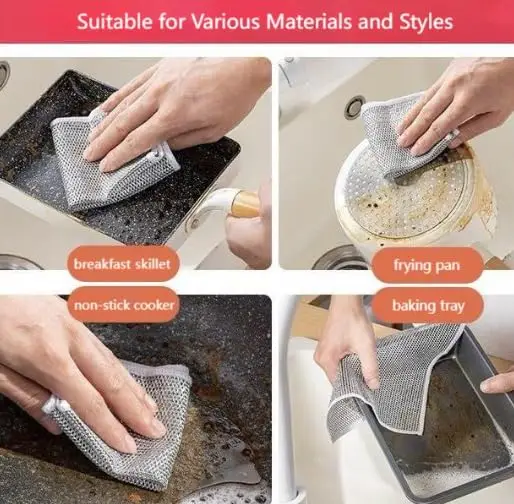 Suitable for Various Materials and Styles

breakfast skillet

frying pan

non-stick cooker

baking tray