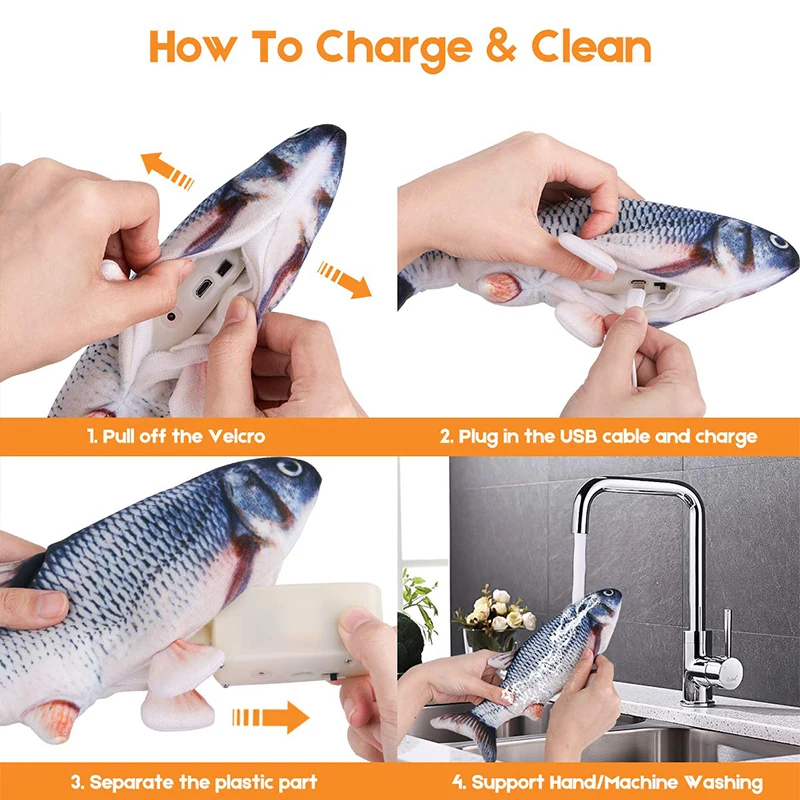 How To Charge & Clean

1. Pull off the Velcro

2. Plug in the USB cable and charge

3. Separate the plastic part

4. Support Hand/Machine Washing