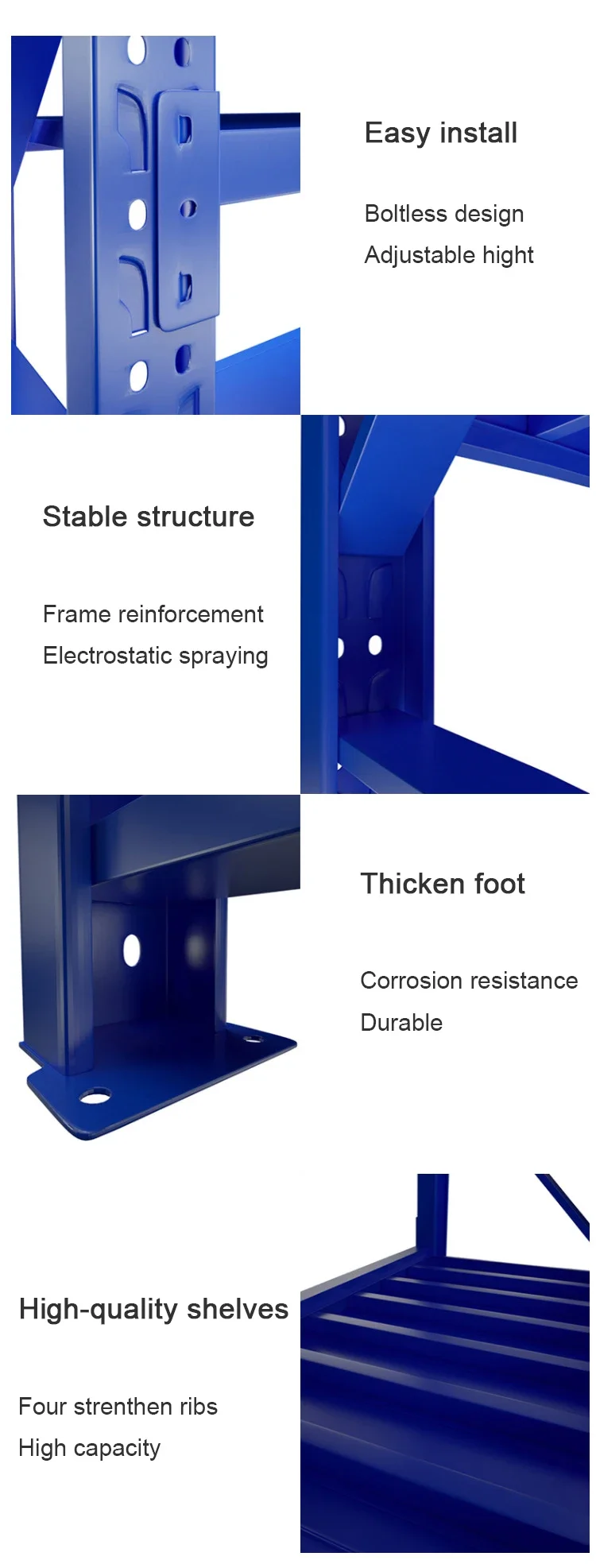 Easy install

Boltless design
Adjustable hight

Stable structure

Frame reinforcement
Electrostatic spraying

Thicken foot

Corrosion resistance
Durable

High-quality shelves

Four strenthen ribs
High capacity