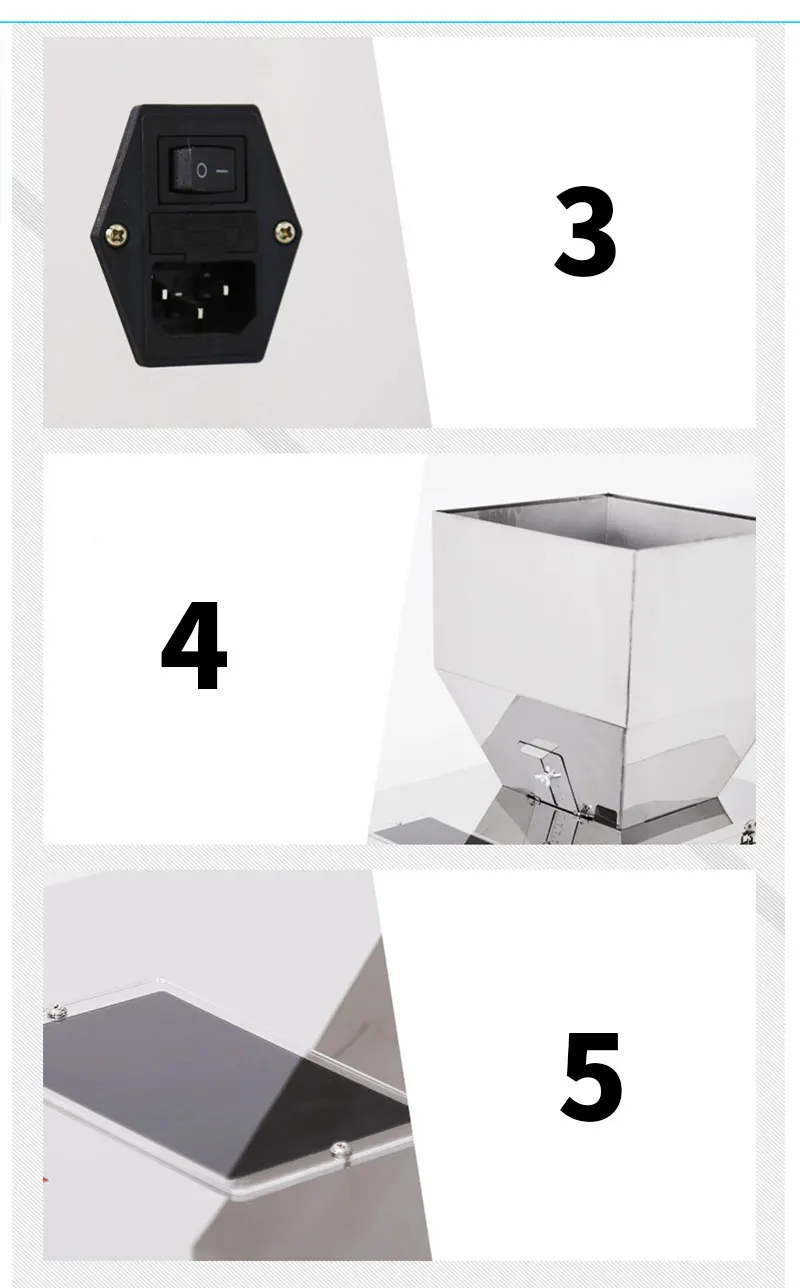 3

4

5