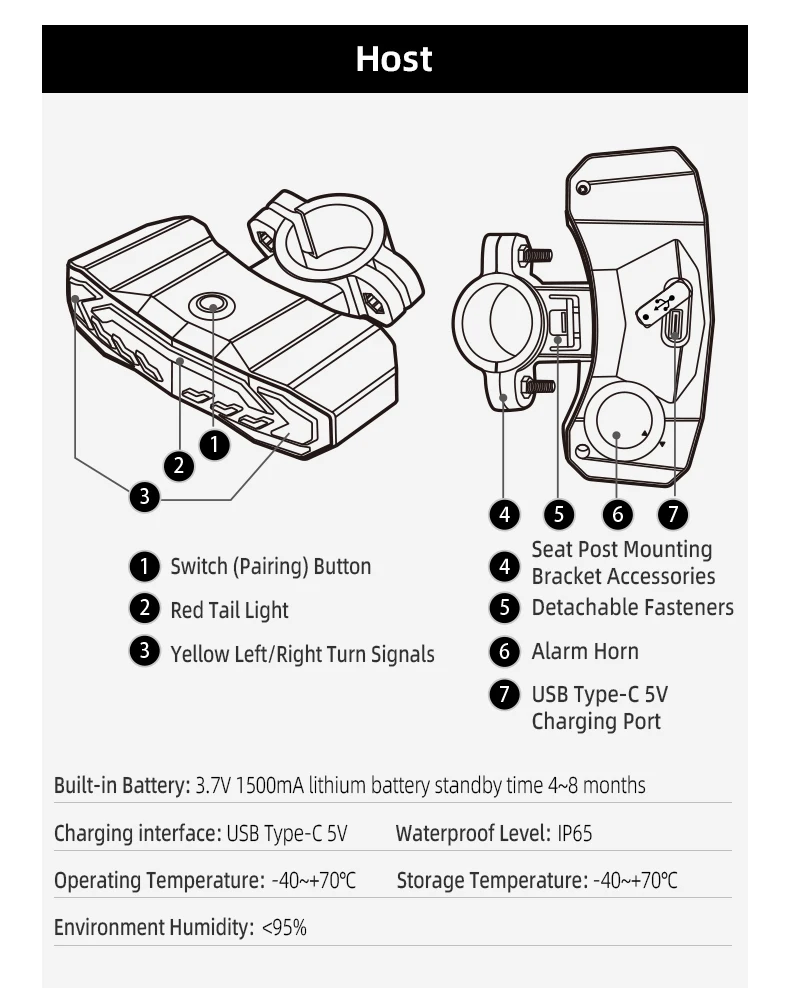 Host

1
2
3

4 5 6 7

1 Switch (Pairing) Button
2 Red Tail Light
3 Yellow Left/Right Turn Signals

4 Seat Post Mounting Bracket Accessories
5 Detachable Fasteners
6 Alarm Horn
7 USB Type-C 5V Charging Port

Built-in Battery: 3.7V 1500mA lithium battery standby time 4~8 months

Charging interface: USB Type-C 5V Waterproof Level: IP65

Operating Temperature: -40~+70℃ Storage Temperature: -40~+70℃

Environment Humidity: <95%