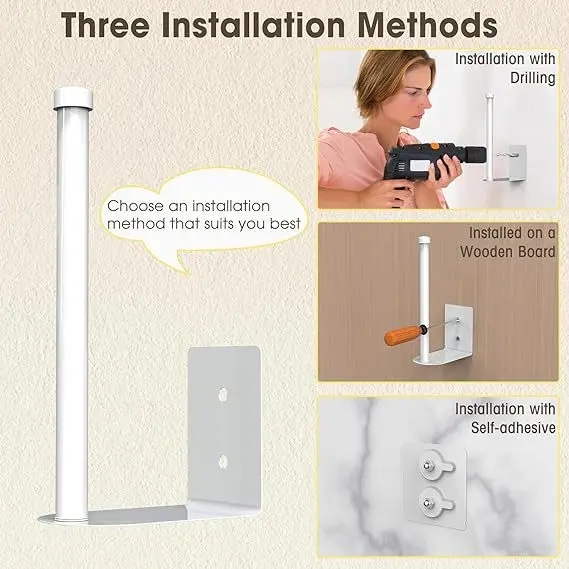 Three Installation Methods

Choose an installation method that suits you best

Installation with Drilling

Installed on a Wooden Board

Installation with Self-adhesive