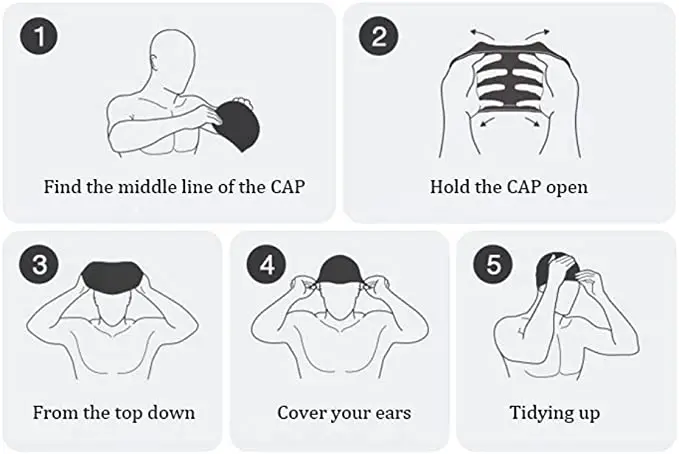 1
Find the middle line of the CAP

2
Hold the CAP open

3
From the top down

4
Cover your ears

5
Tidying up