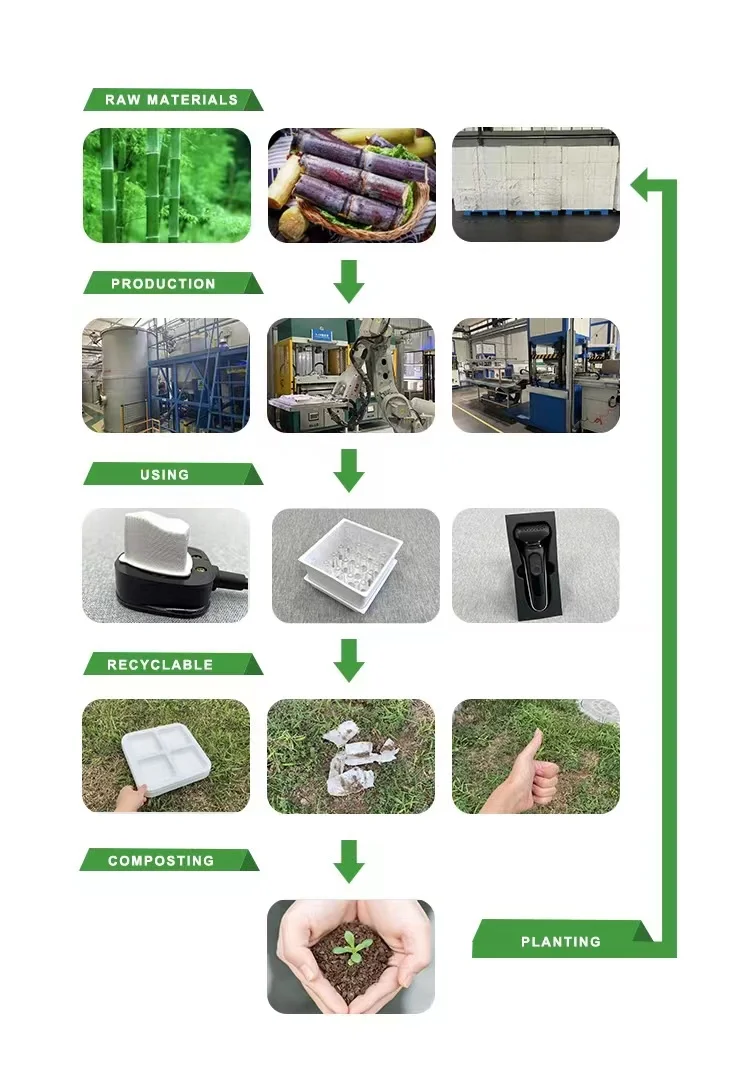 RAW MATERIALS

PRODUCTION

USING

RECYCLABLE

COMPOSTING

PLANTING