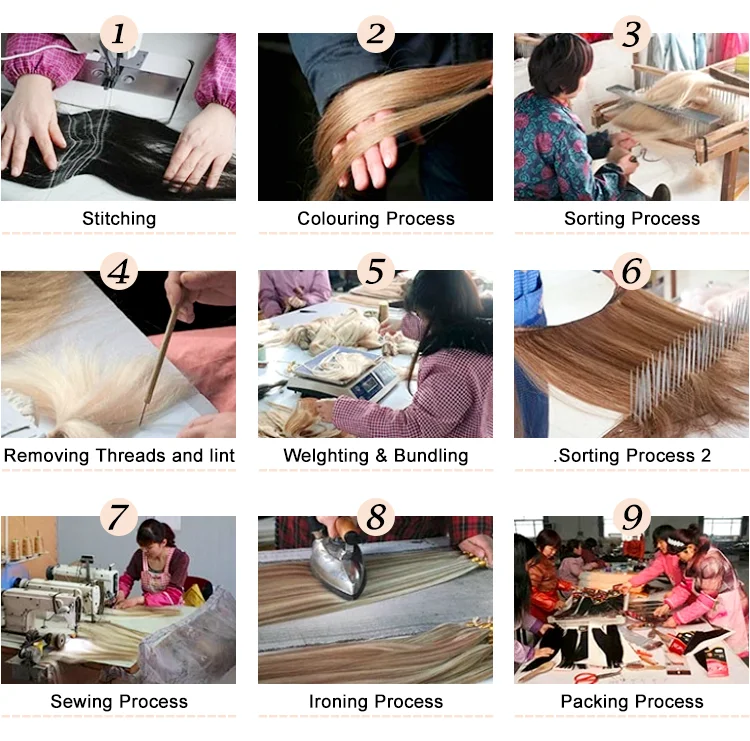 1
Stitching

2
Colouring Process

3
Sorting Process

4
Removing Threads and lint

5
Welghting & Bundling

6
.Sorting Process 2

7
Sewing Process

8
Ironing Process

9
Packing Process