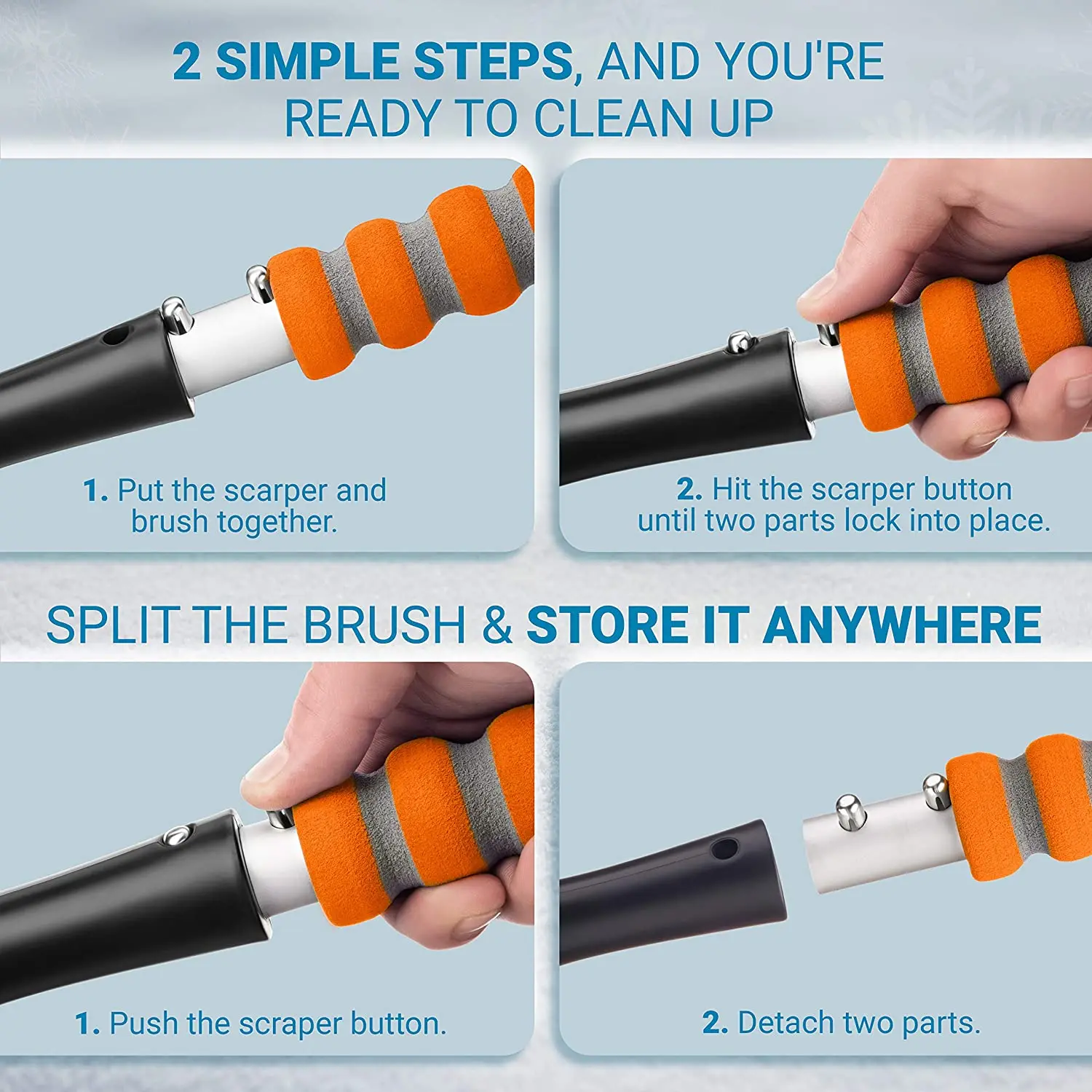 2 SIMPLE STEPS, AND YOU'RE READY TO CLEAN UP

1. Put the scarper and brush together.

2. Hit the scarper button until two parts lock into place.

SPLIT THE BRUSH & STORE IT ANYWHERE

1. Push the scraper button.

2. Detach two parts.