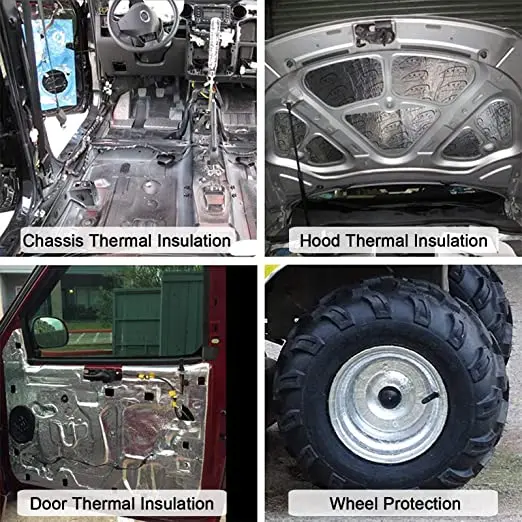 Chassis Thermal Insulation

Hood Thermal Insulation

Door Thermal Insulation

Wheel Protection