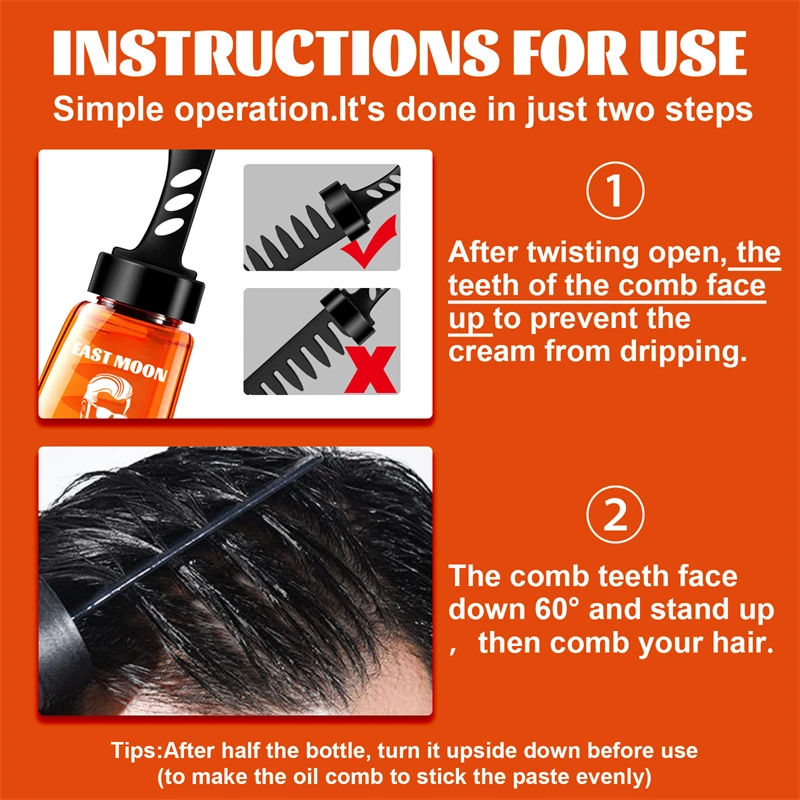 INSTRUCTIONS FOR USE

Simple operation.It's done in just two steps

EAST MOON

①

After twisting open, the teeth of the comb face up to prevent the cream from dripping.

②

The comb teeth face down 60° and stand up , then comb your hair.

Tips:After half the bottle, turn it upside down before use (to make the oil comb to stick the paste evenly)