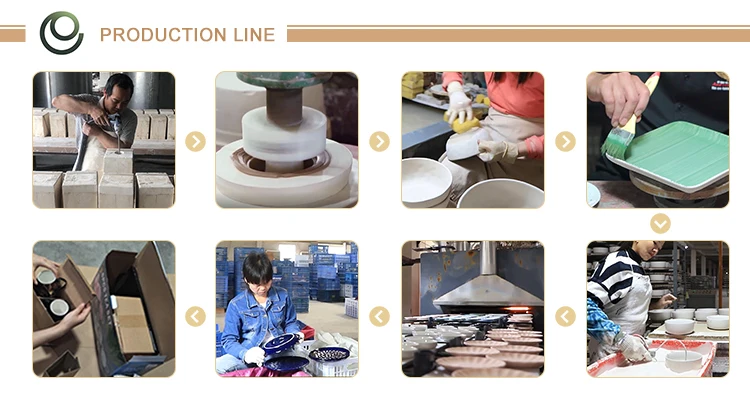 PRODUCTION LINE