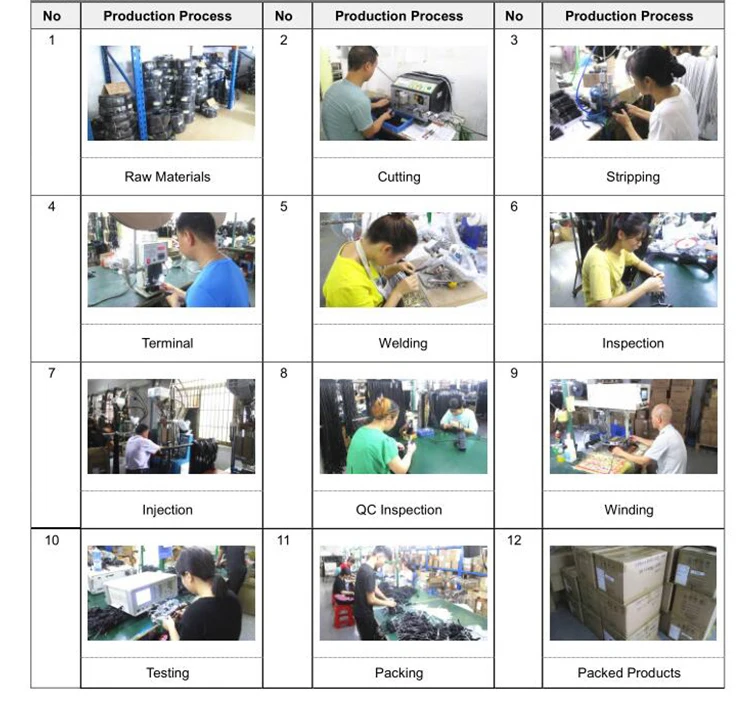 | No | Production Process | No | Production Process | No | Production Process |
|---|---|---|---|---|---|
| 1 | Raw Materials | 2 | Cutting | 3 | Stripping |
| 4 | Terminal | 5 | Welding | 6 | Inspection |
| 7 | Injection | 8 | QC Inspection | 9 | Winding |
| 10 | Testing | 11 | Packing | 12 | Packed Products |