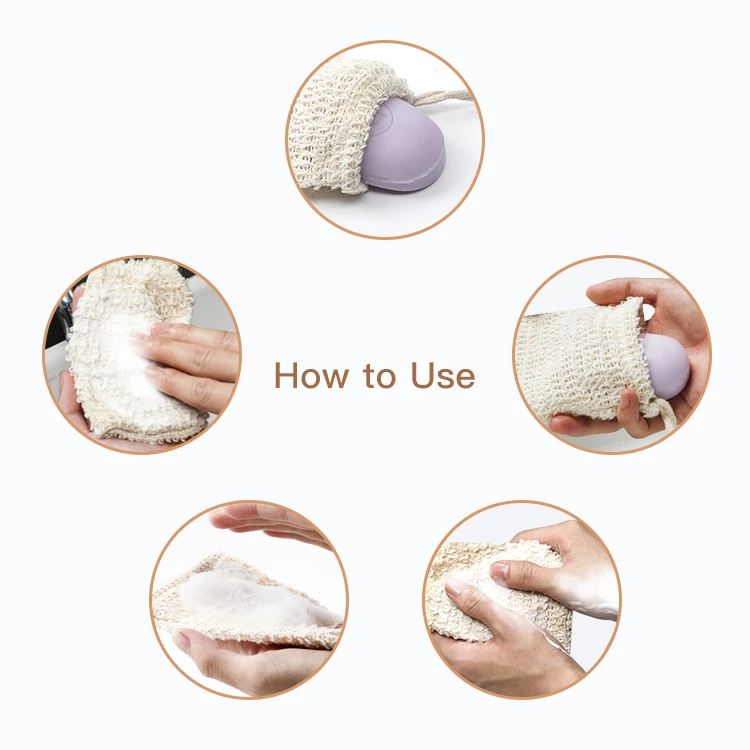 How to Use