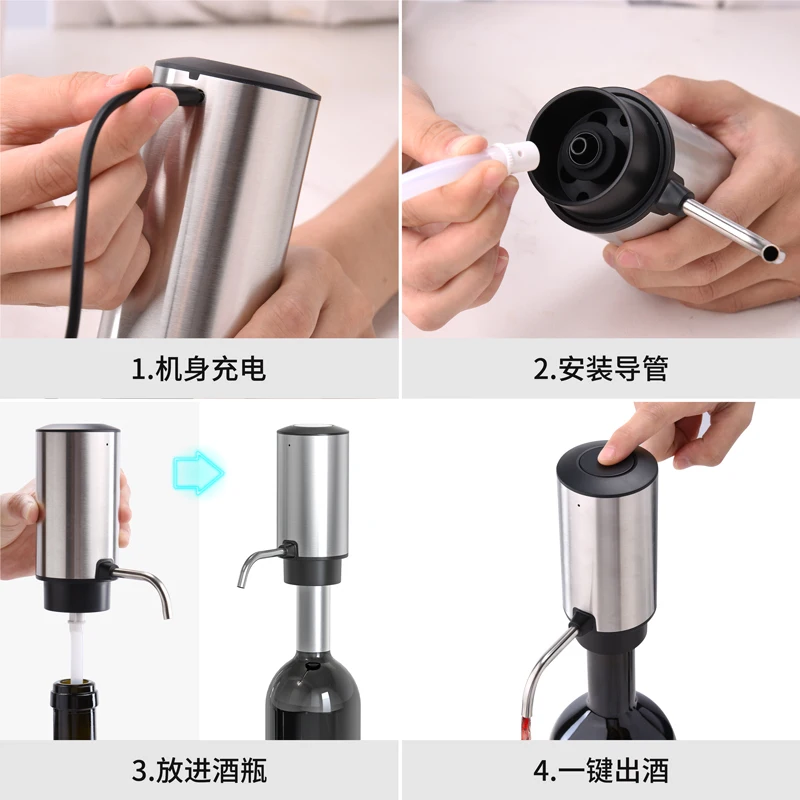 1.机身充电

2.安装导管

3.放进酒瓶

4.一键出酒