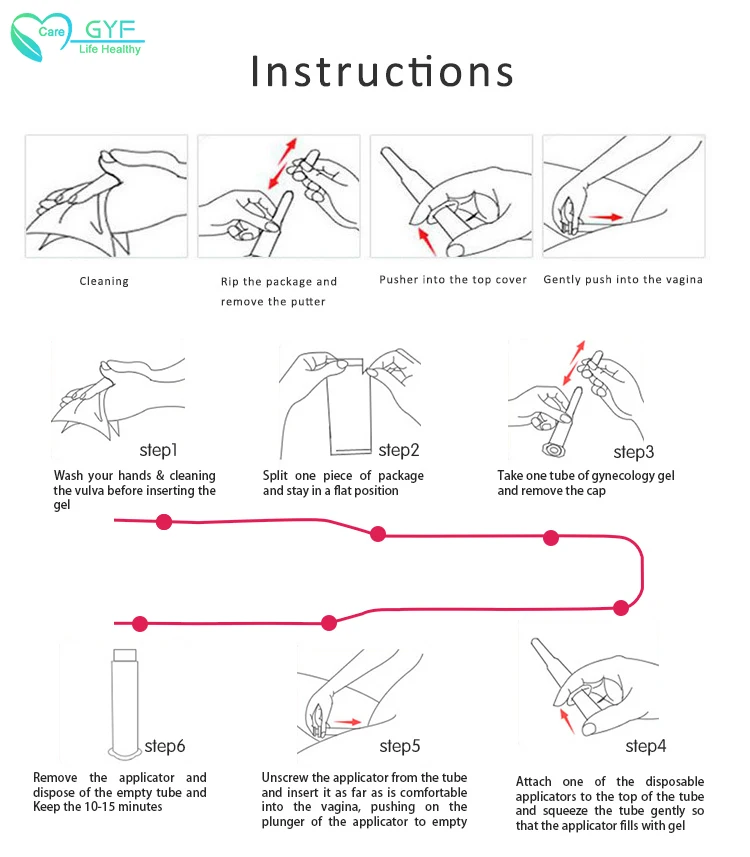 Care GYF
Life Healthy

Instructions

Cleaning

Rip the package and remove the putter

Pusher into the top cover

Gently push into the vagina

step1

Wash your hands & cleaning the vulva before inserting the gel

step2

Split one piece of package and stay in a flat position

step3

Take one tube of gynecology gel and remove the cap

step6

Remove the applicator and dispose of the empty tube and Keep the 10-15 minutes

step5

Unscrew the applicator from the tube and insert it as far as is comfortable into the vagina, pushing on the plunger of the applicator to empty

step4

Attach one of the disposable applicators to the top of the tube and squeeze the tube gently so that the applicator fills with gel