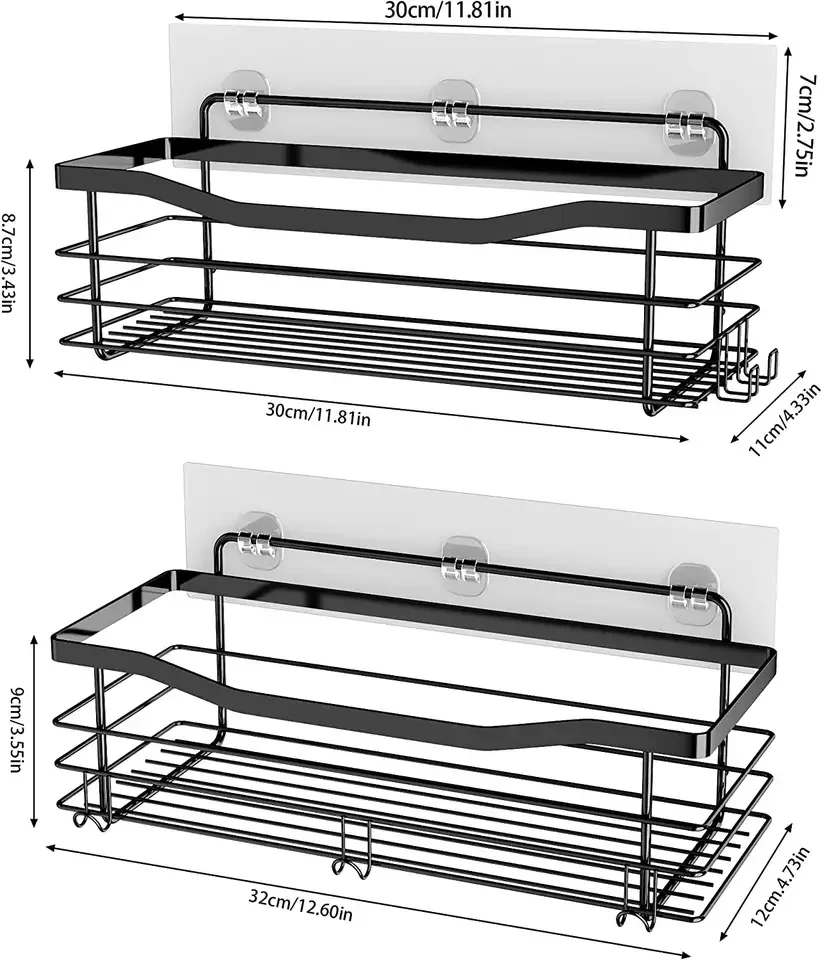 30cm/11.81in

7cm/2.75in

8.7cm/3.43in

30cm/11.81in

11cm/4.33in

9cm/3.55in

32cm/12.60in

12cm.4.73in