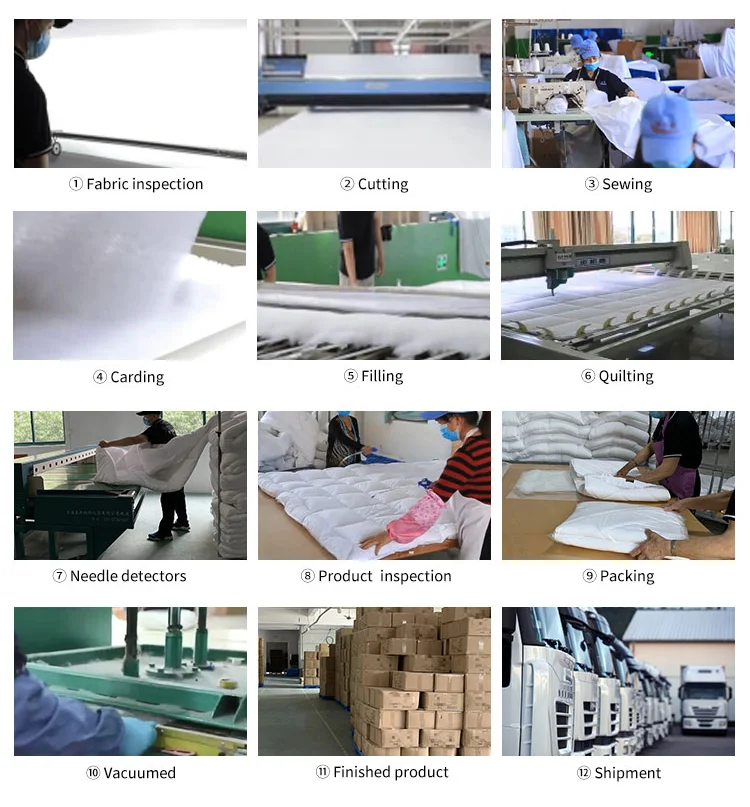 ① Fabric inspection

② Cutting

③ Sewing

④ Carding

⑤ Filling

⑥ Quilting

⑦ Needle detectors

⑧ Product inspection

⑨ Packing

⑩ Vacuumed

⑪ Finished product

⑫ Shipment