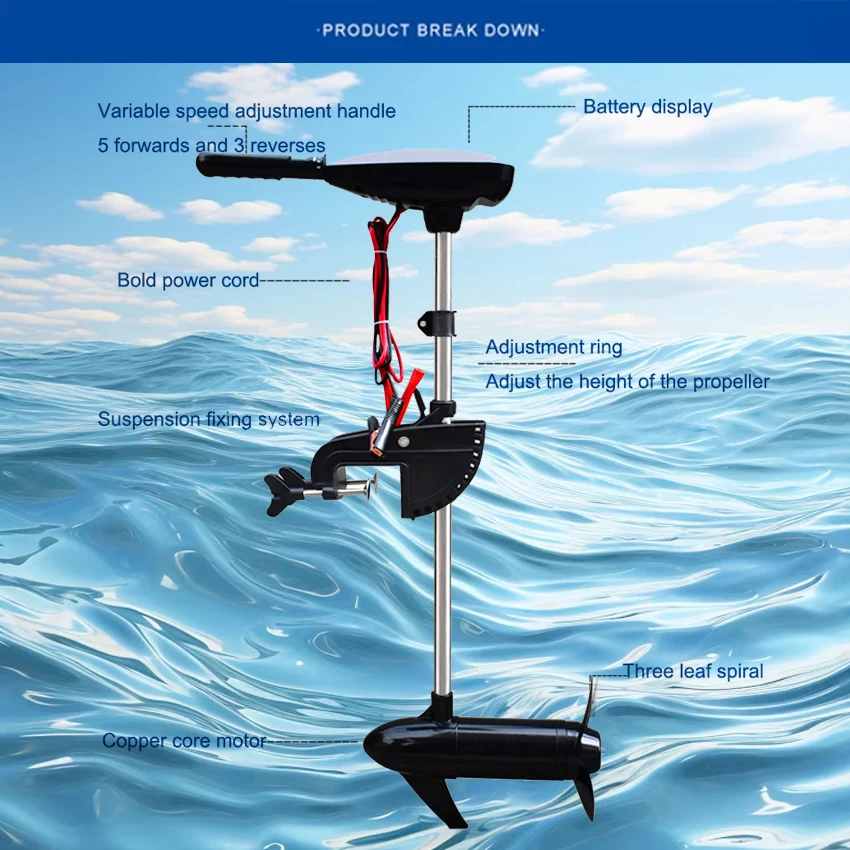 ·PRODUCT BREAK DOWN·

Variable speed adjustment handle
5 forwards and 3 reverses

Battery display

Bold power cord

Adjustment ring
Adjust the height of the propeller

Suspension fixing system

Three leaf spiral

Copper core motor