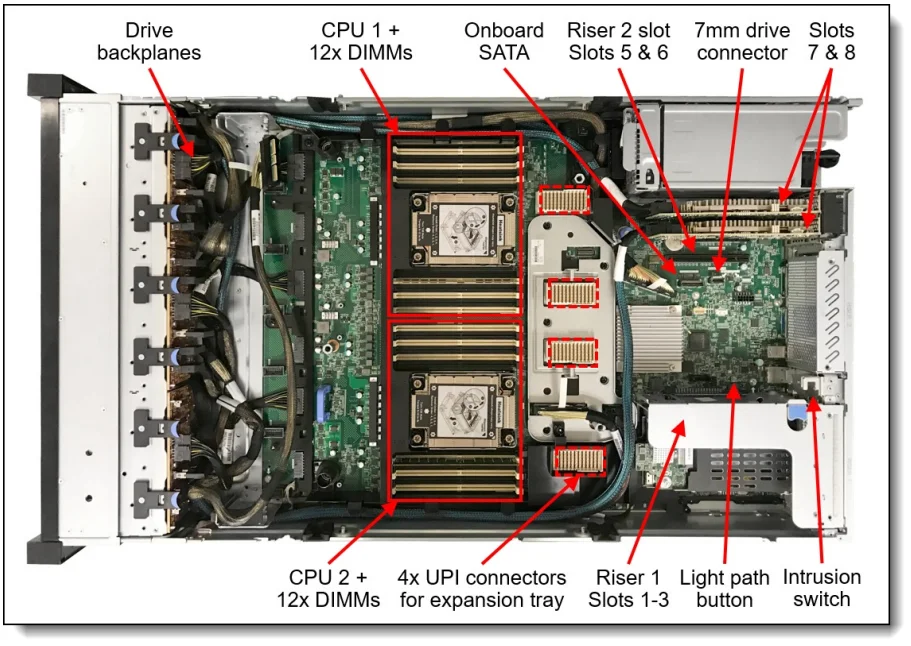 Drive backplanes

CPU 1 + 12x DIMMs

Onboard SATA

Riser 2 slot Slots 5 & 6

7mm drive connector

Slots 7 & 8

CPU 2 + 12x DIMMs

4x UPI connectors for expansion tray

Riser 1 Slots 1-3

Light path button

Intrusion switch