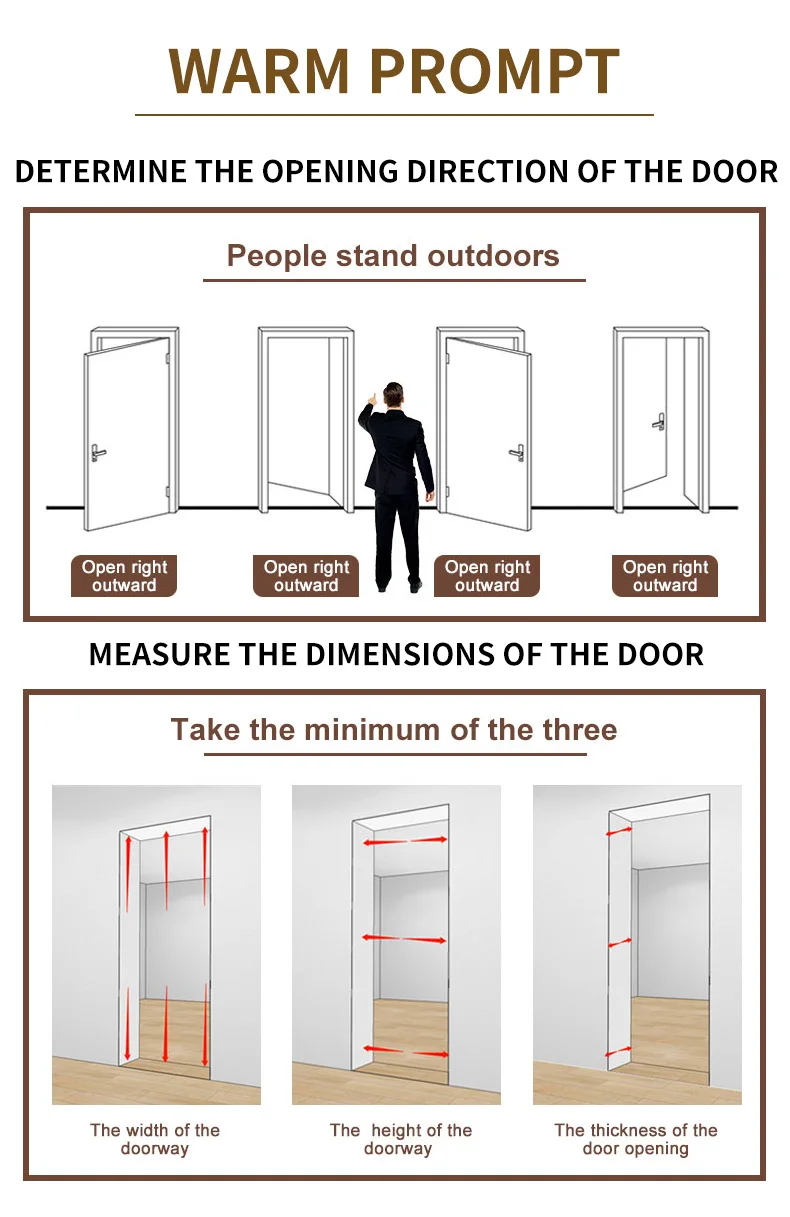 WARM PROMPT

DETERMINE THE OPENING DIRECTION OF THE DOOR

People stand outdoors

Open right outward

Open right outward

Open right outward

Open right outward

MEASURE THE DIMENSIONS OF THE DOOR

Take the minimum of the three

The width of the doorway

The  height of the doorway

The thickness of the door opening