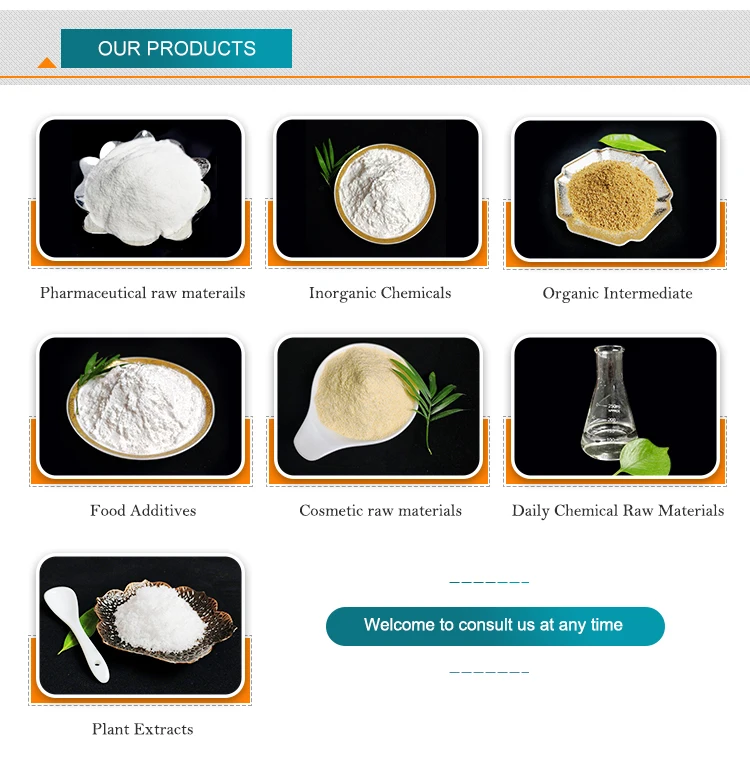 OUR PRODUCTS

Pharmaceutical raw materails

Inorganic Chemicals

Organic Intermediate

Food Additives

Cosmetic raw materials

Daily Chemical Raw Materials

Plant Extracts

Welcome to consult us at any time