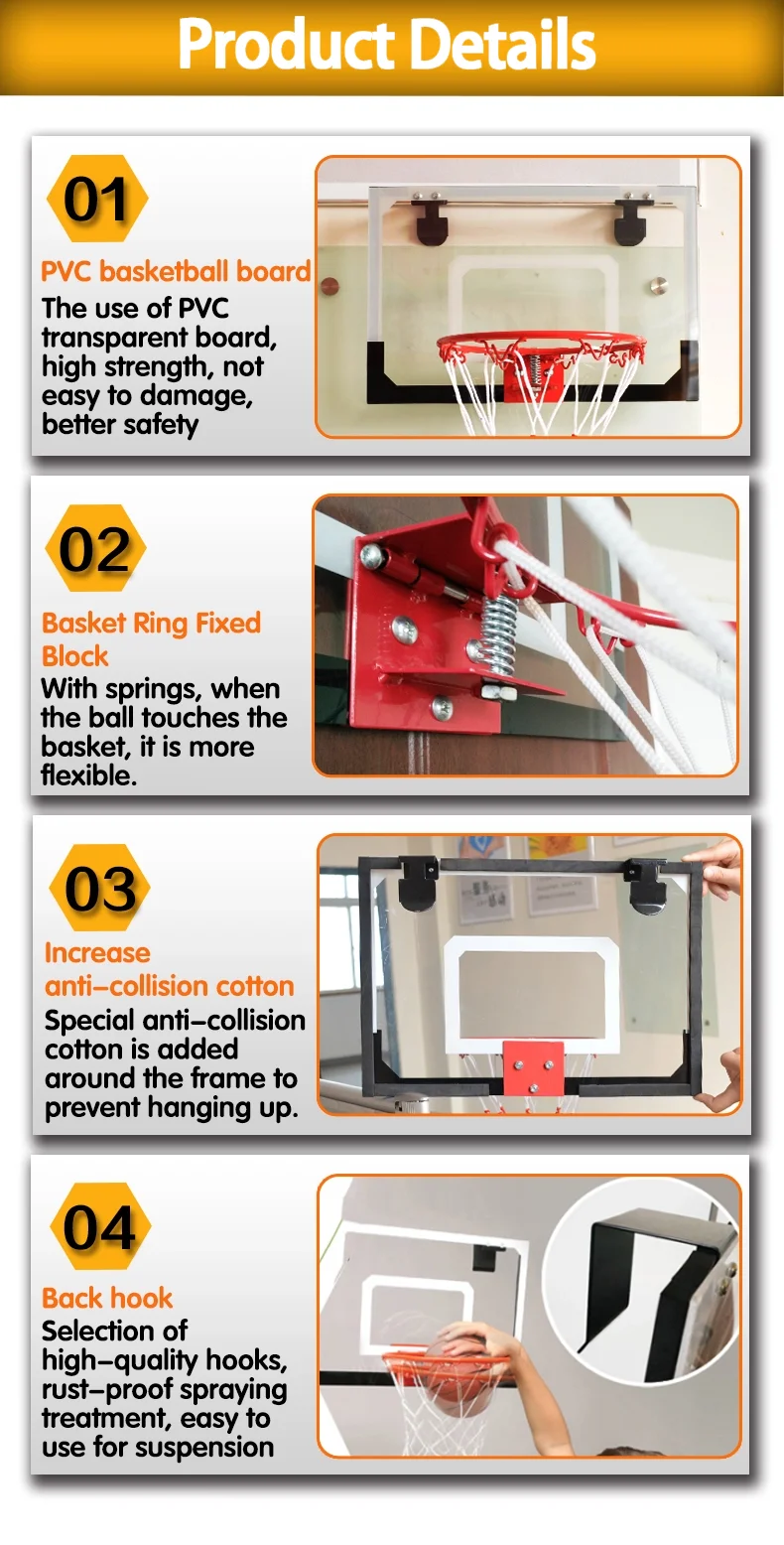 Product Details

01

PVC basketball board

The use of PVC transparent board, high strength, not easy to damage, better safety

02

Basket Ring Fixed Block

With springs, when the ball touches the basket, it is more flexible.

03

Increase anti-collision cotton

Special anti-collision cotton is added around the frame to prevent hanging up.

04

Back hook

Selection of high-quality hooks, rust-proof spraying treatment, easy to use for suspension