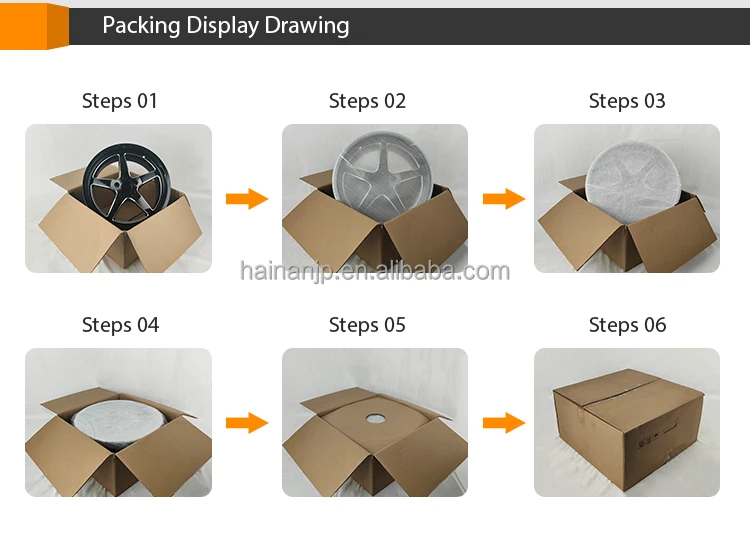 Packing Display Drawing

Steps 01

Steps 02

Steps 03

hainanjp.en.alibaba.com

Steps 04

Steps 05

Steps 06