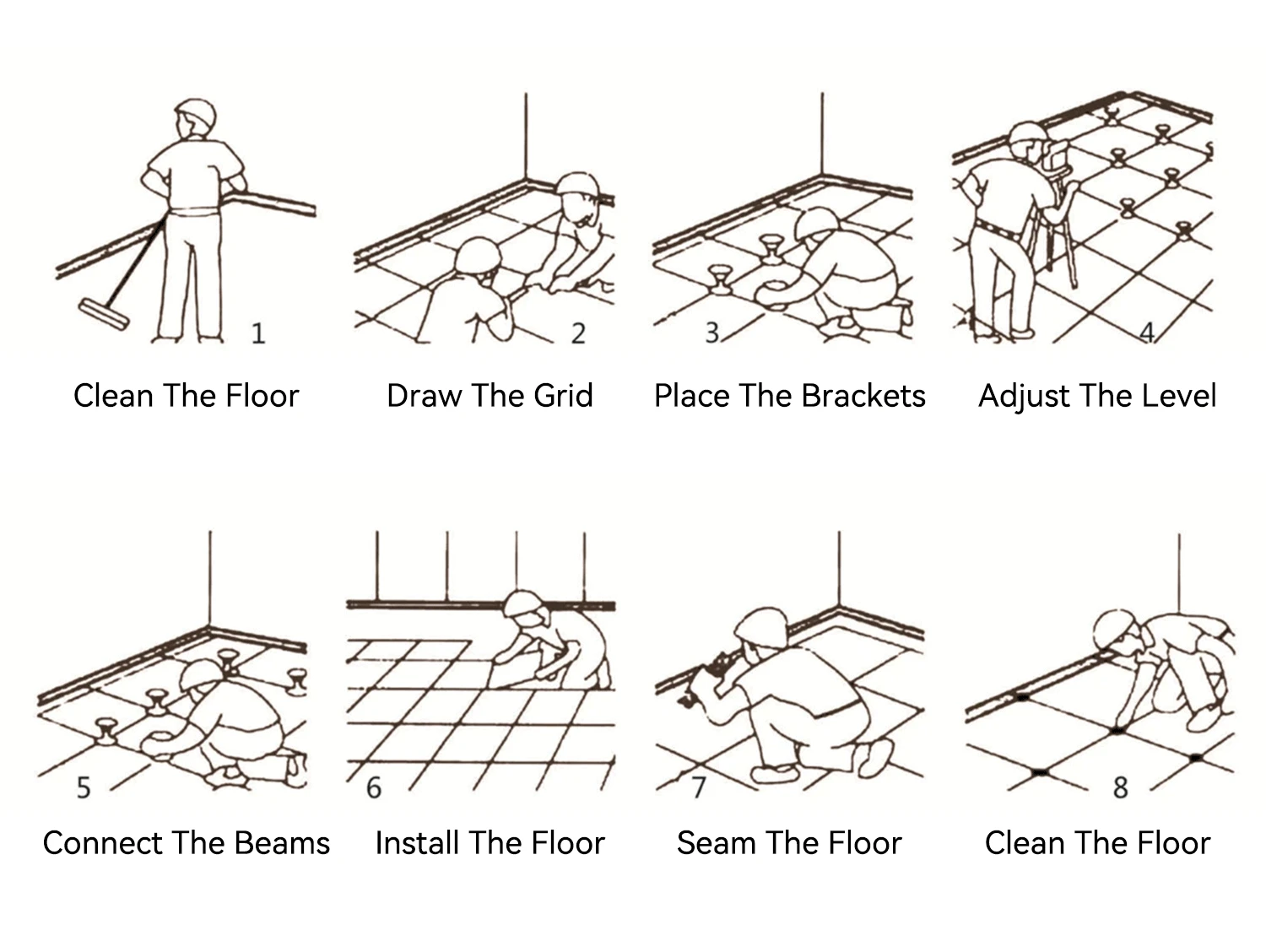 1
Clean The Floor

2
Draw The Grid

3
Place The Brackets

4
Adjust The Level

5
Connect The Beams

6
Install The Floor

7
Seam The Floor

8
Clean The Floor