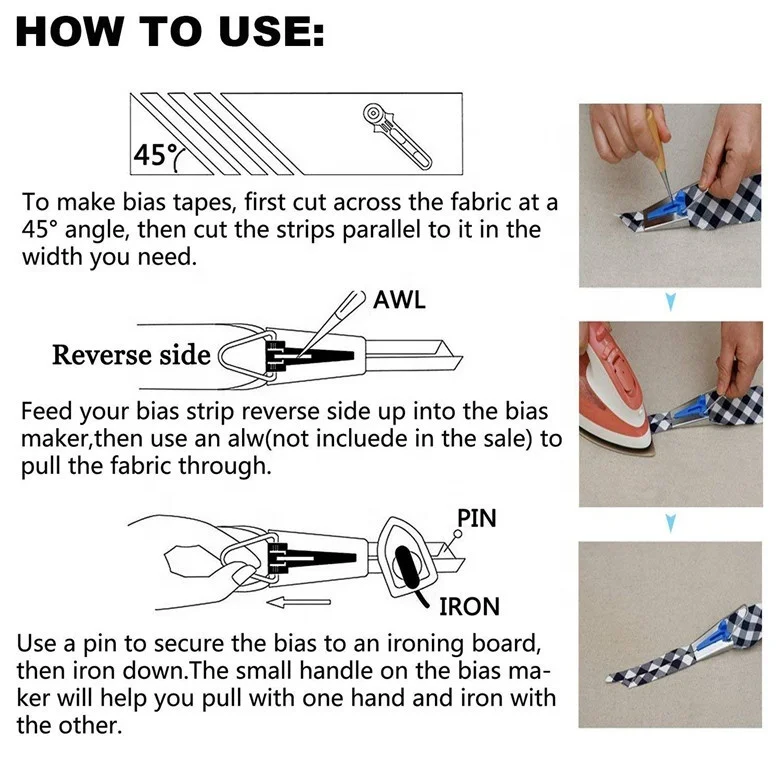 HOW TO USE:

45°

To make bias tapes, first cut across the fabric at a 45° angle, then cut the strips parallel to it in the width you need.

AWL

Reverse side

Feed your bias strip reverse side up into the bias maker,then use an alw(not incluede in the sale) to pull the fabric through.

PIN

IRON

Use a pin to secure the bias to an ironing board, then iron down.The small handle on the bias maker will help you pull with one hand and iron with the other.