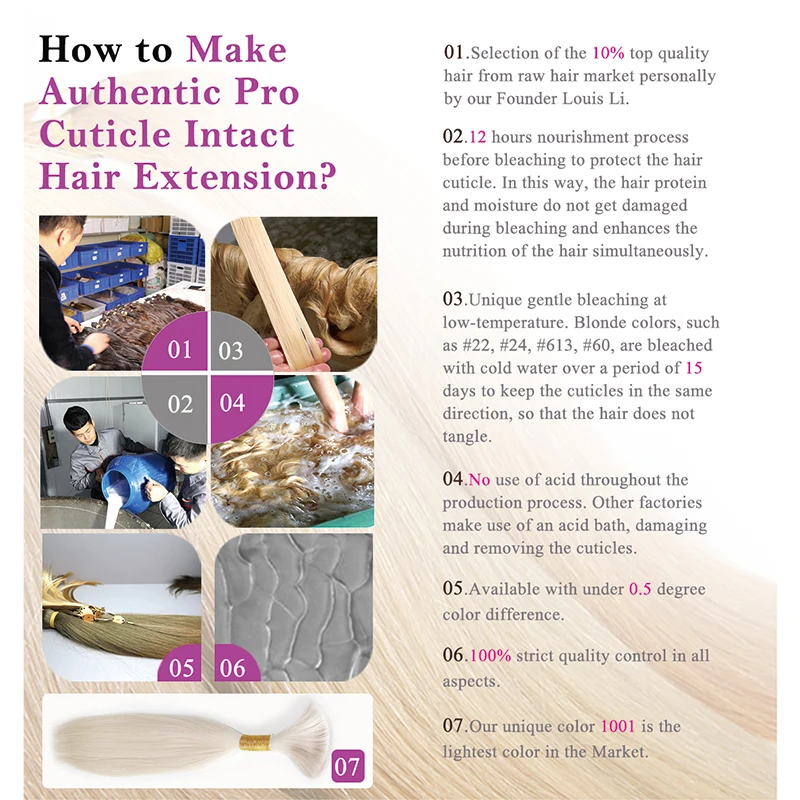 How to Make Authentic Pro Cuticle Intact Hair Extension?

01

03

02

04

05

06

07

01.Selection of the 10% top quality hair from raw hair market personally by our Founder Louis Li.

02.12 hours nourishment process before bleaching to protect the hair cuticle. In this way, the hair protein and moisture do not get damaged during bleaching and enhances the nutrition of the hair simultaneously.

03.Unique gentle bleaching at low-temperature. Blonde colors, such as #22, #24, #613, #60, are bleached with cold water over a period of 15 days to keep the cuticles in the same direction, so that the hair does not tangle.

04.No use of acid throughout the production process. Other factories make use of an acid bath, damaging and removing the cuticles.

05.Available with under 0.5 degree color difference.

06.100% strict quality control in all aspects.

07.Our unique color 1001 is the lightest color in the Market.