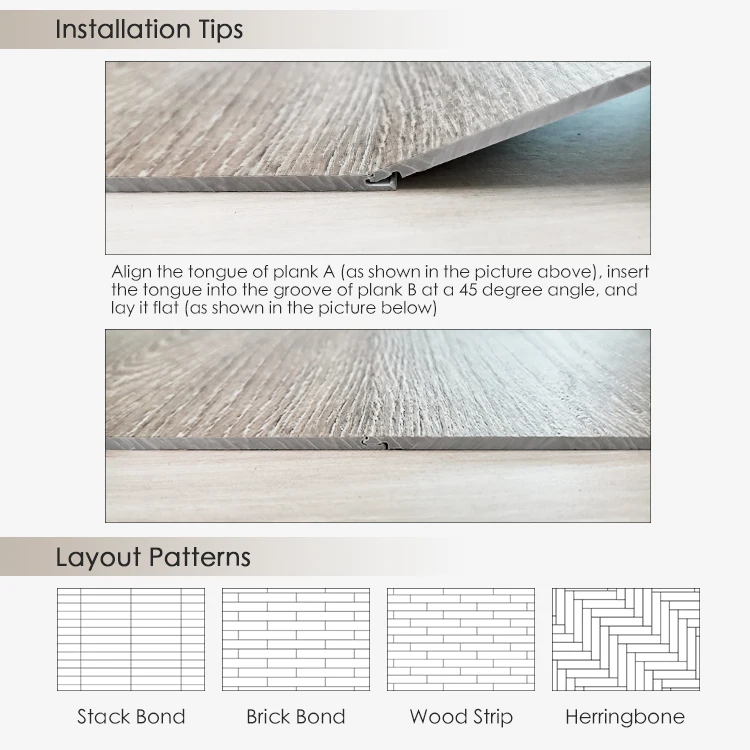 Installation Tips

Align the tongue of plank A (as shown in the picture above), insert the tongue into the groove of plank B at a 45 degree angle, and lay it flat (as shown in the picture below)

Layout Patterns

Stack Bond

Brick Bond

Wood Strip

Herringbone